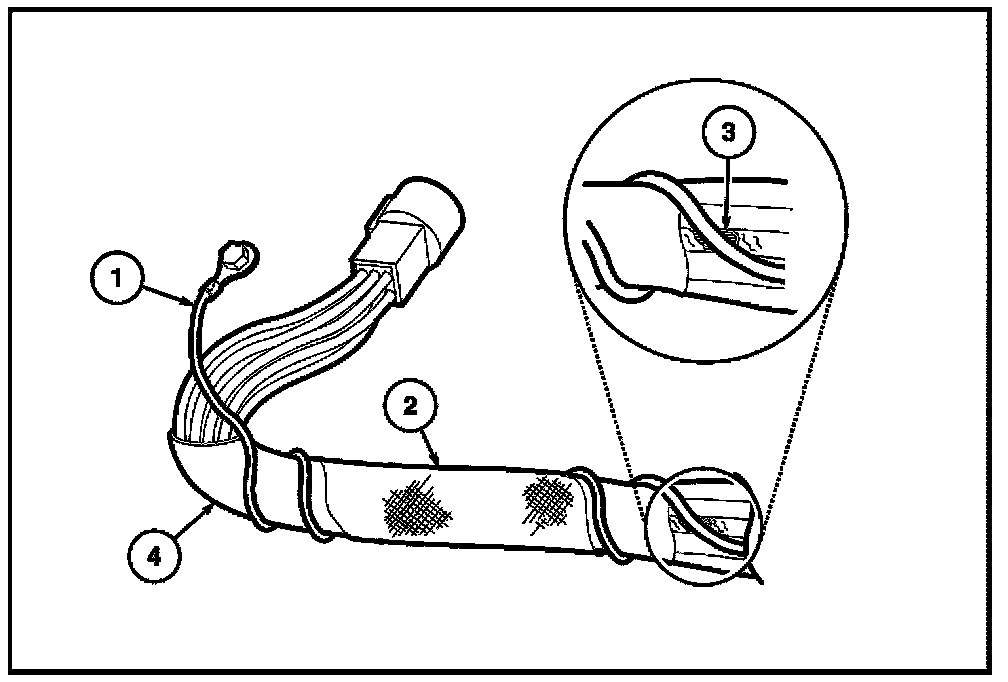 1
2
3
4