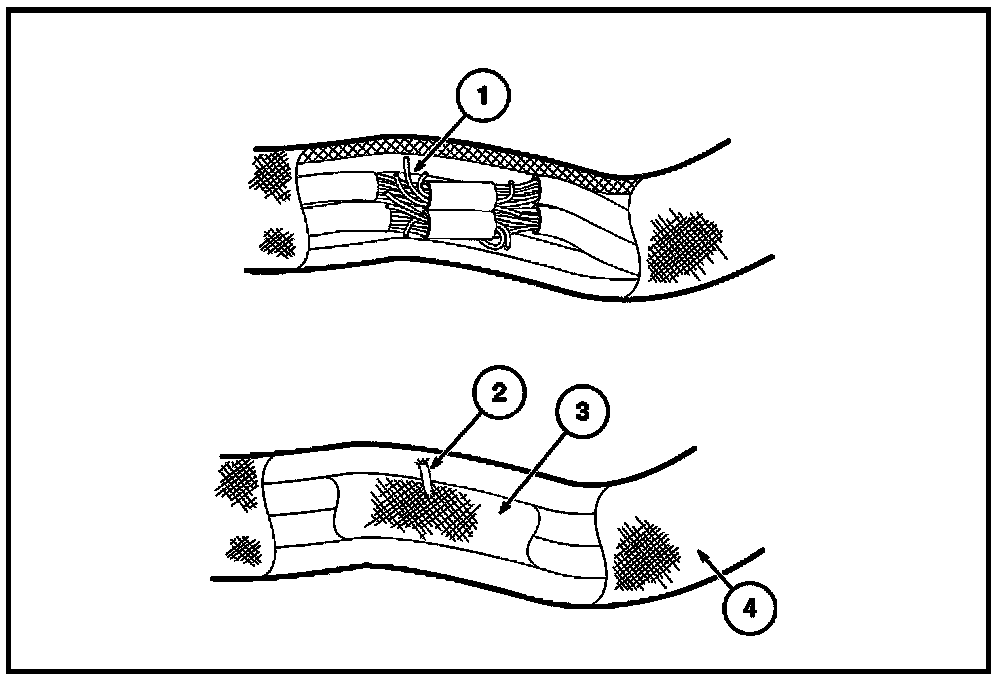 1

2

3

4