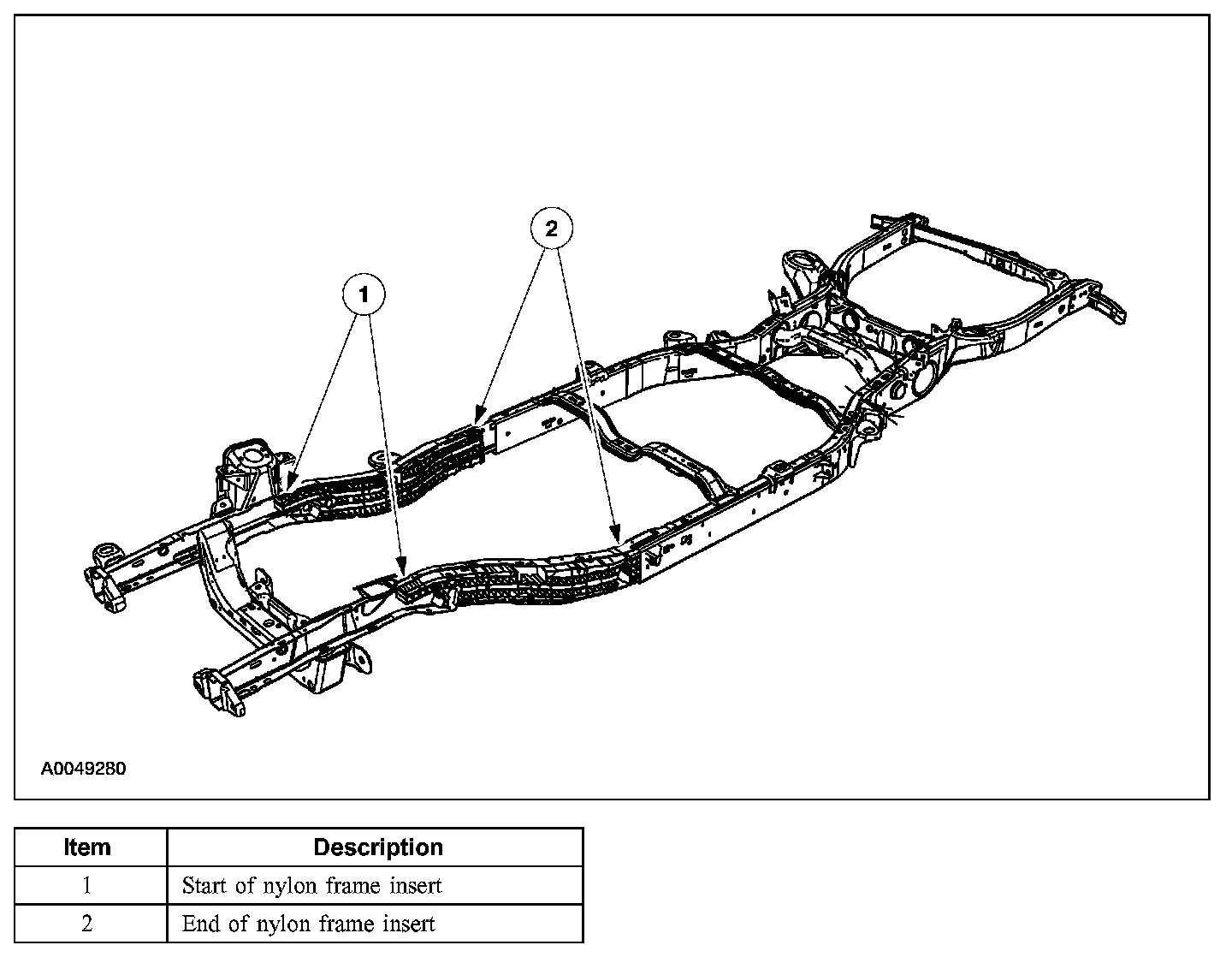 2

1

A0049280

| Item | Description |
|---|---|
| 1 | Start of nylon frame insert |
| 2 | End of nylon frame insert |