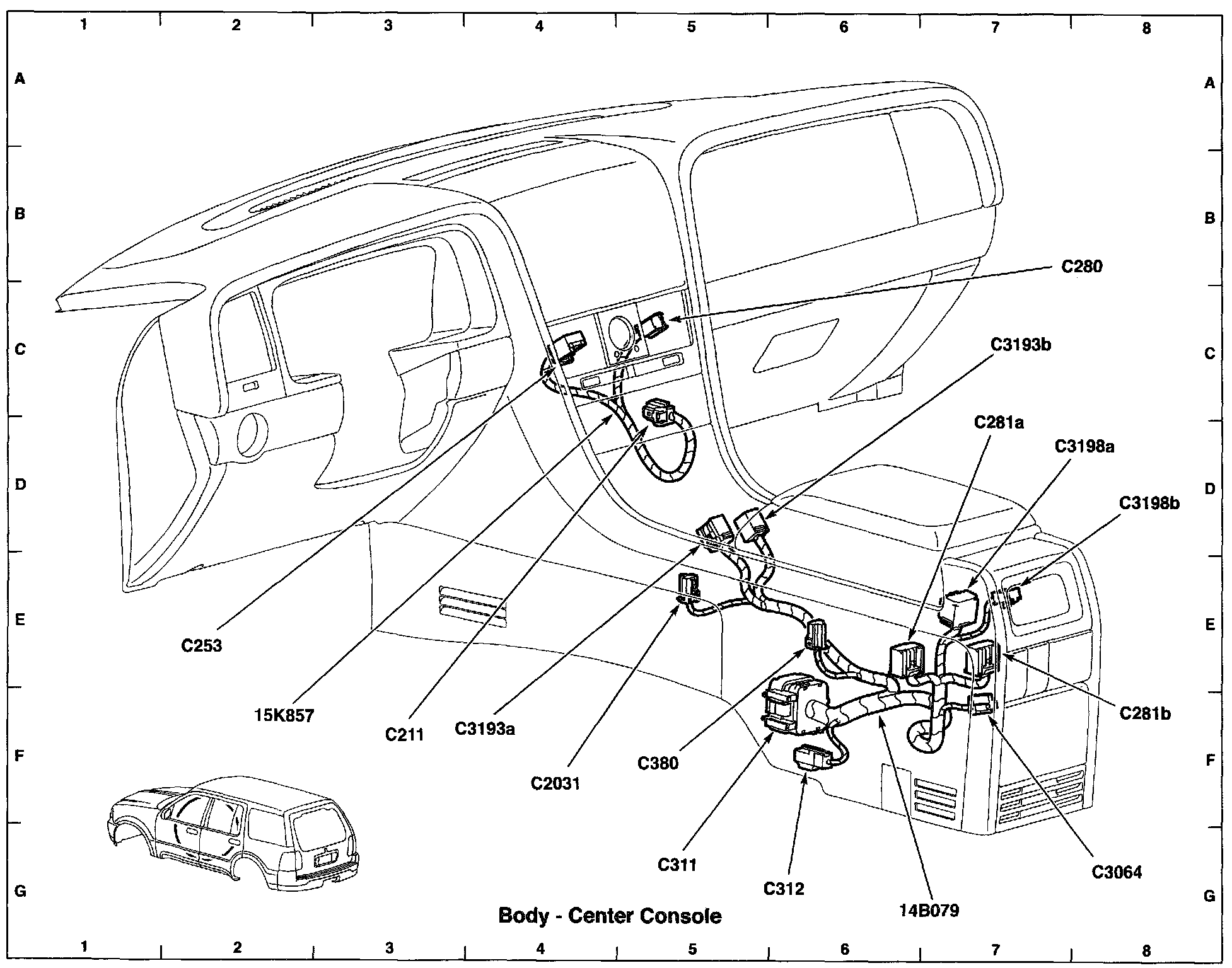 1 2 3 4 5 6 7 8

A
B
C
D
E
F
G

A
B
C
D
E
F
G

C280

C3193b

C281a

C3198a

C3198b

C253

15K857

C211

C3193a

C2031

C380

C281b

C311

C312

14B079

C3064

Body - Center Console

1 2 3 4 5 6 7 8