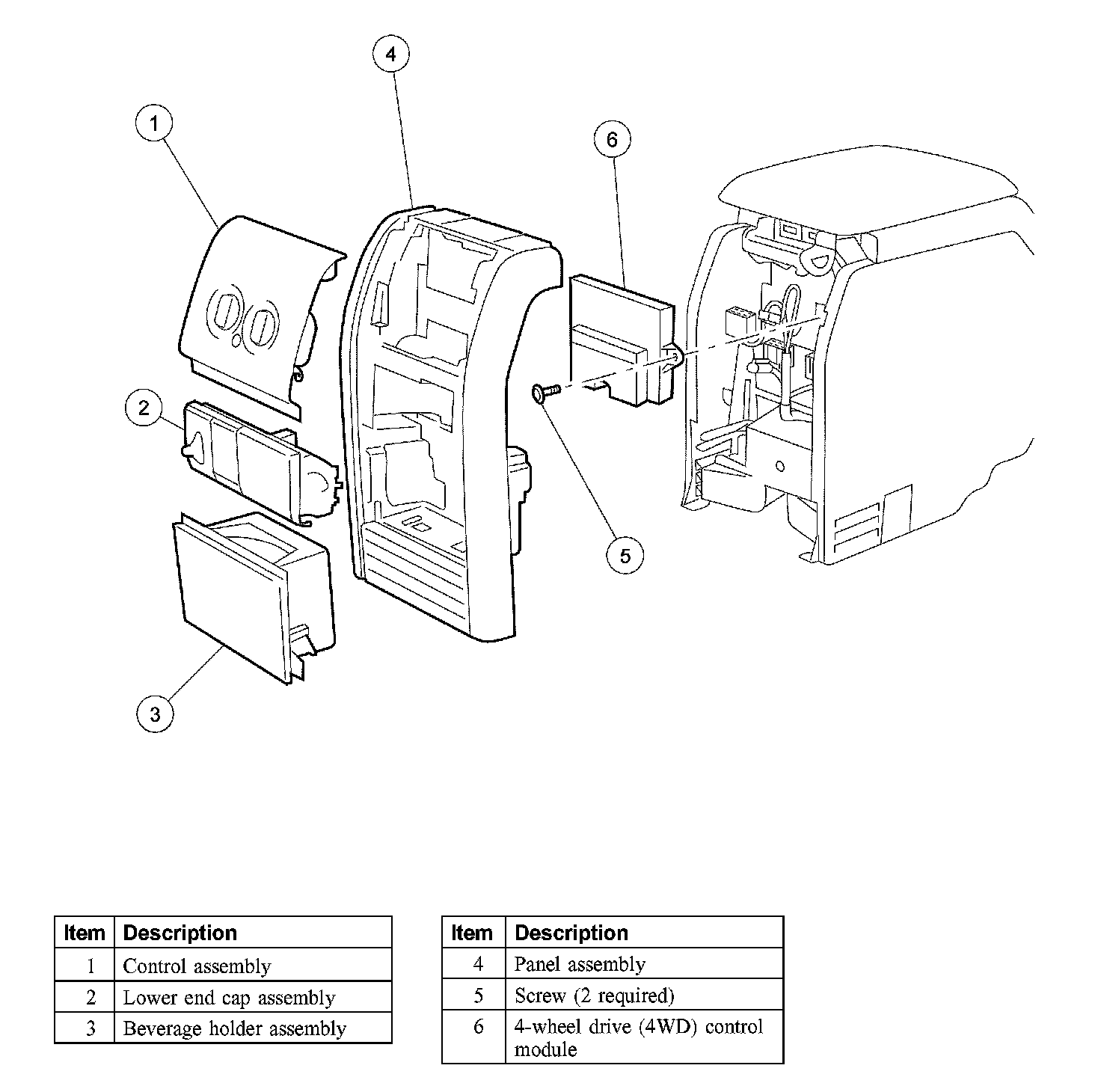 4

1

6

2

5

3

| Item | Description |
|---|---|
| 1 | Control assembly |
| 2 | Lower end cap assembly |
| 3 | Beverage holder assembly |

| Item | Description |
|---|---|
| 4 | Panel assembly |
| 5 | Screw (2 required) |
| 6 | 4-wheel drive (4WD) control module |