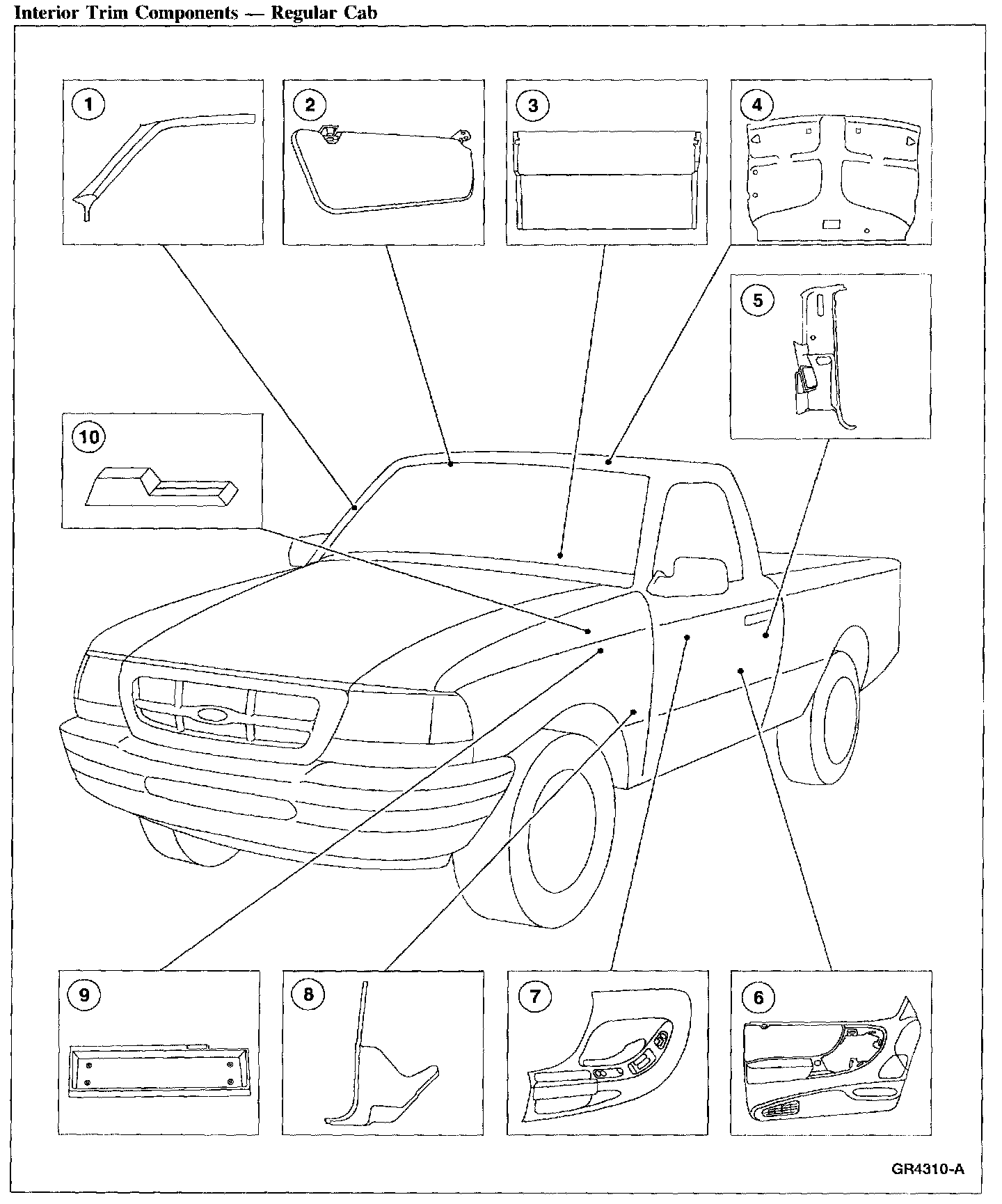 Interior Trim Components — Regular Cab

1

2

3

4

5

10

9

8

7

6

GR4310-A