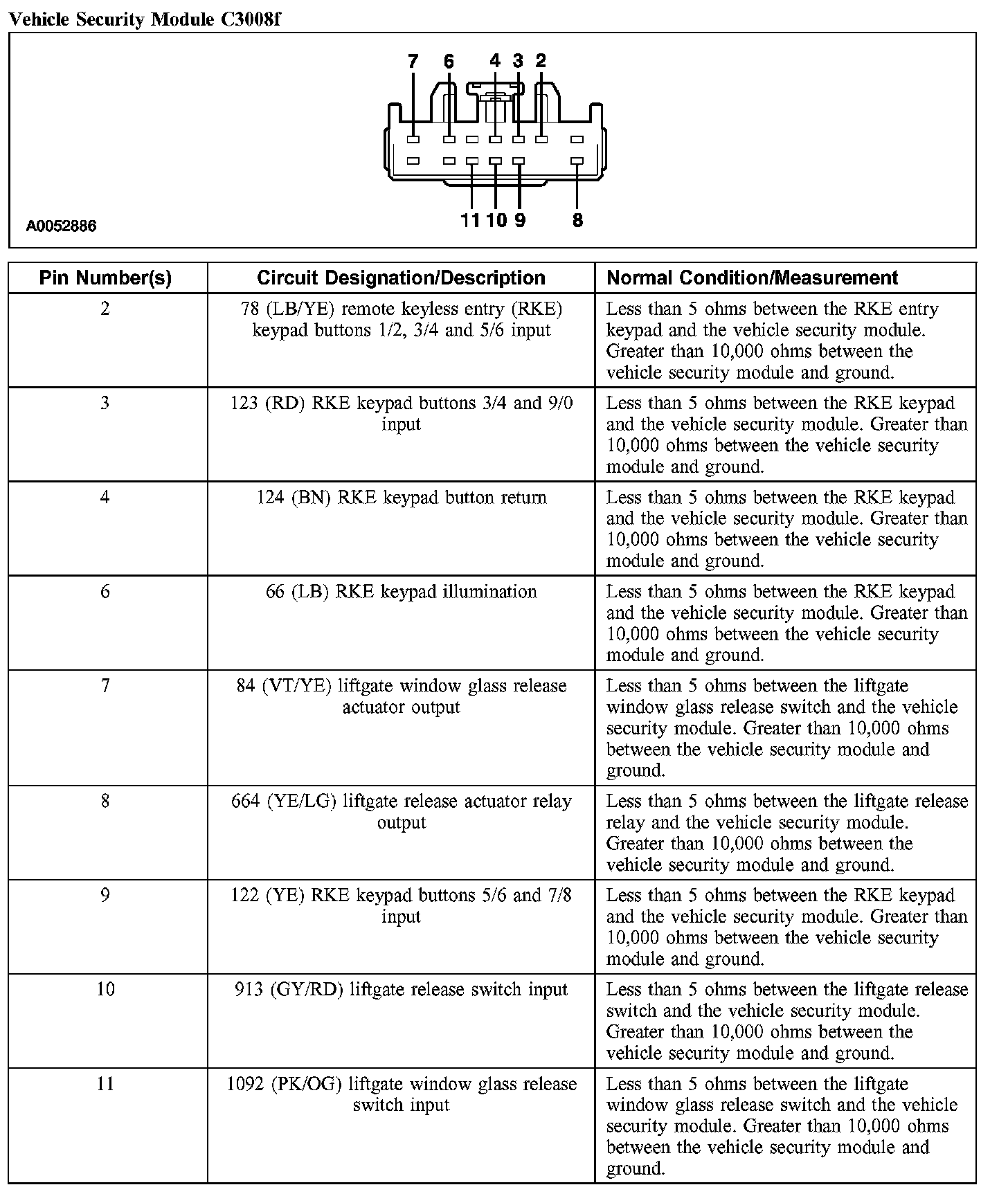 Vehicle Security Module C3008f

7 6 4 3 2

11 10 9 8

A0052886

| Pin Number(s) | Circuit Designation/Description | Normal Condition/Measurement |
|---|---|---|
| 2 | 78 (LB/YE) remote keyless entry (RKE) keypad buttons 1/2, 3/4 and 5/6 input | Less than 5 ohms between the RKE entry keypad and the vehicle security module. Greater than 10,000 ohms between the vehicle security module and ground. |
| 3 | 123 (RD) RKE keypad buttons 3/4 and 9/0 input | Less than 5 ohms between the RKE keypad and the vehicle security module. Greater than 10,000 ohms between the vehicle security module and ground. |
| 4 | 124 (BN) RKE keypad button return | Less than 5 ohms between the RKE keypad and the vehicle security module. Greater than 10,000 ohms between the vehicle security module and ground. |
| 6 | 66 (LB) RKE keypad illumination | Less than 5 ohms between the RKE keypad and the vehicle security module. Greater than 10,000 ohms between the vehicle security module and ground. |
| 7 | 84 (VT/YE) liftgate window glass release actuator output | Less than 5 ohms between the liftgate window glass release switch and the vehicle security module. Greater than 10,000 ohms between the vehicle security module and ground. |
| 8 | 664 (YE/LG) liftgate release actuator relay output | Less than 5 ohms between the liftgate release relay and the vehicle security module. Greater than 10,000 ohms between the vehicle security module and ground. |
| 9 | 122 (YE) RKE keypad buttons 5/6 and 7/8 input | Less than 5 ohms between the RKE keypad and the vehicle security module. Greater than 10,000 ohms between the vehicle security module and ground. |
| 10 | 913 (GY/RD) liftgate release switch input | Less than 5 ohms between the liftgate release switch and the vehicle security module. Greater than 10,000 ohms between the vehicle security module and ground. |
| 11 | 1092 (PK/OG) liftgate window glass release switch input | Less than 5 ohms between the liftgate window glass release switch and the vehicle security module. Greater than 10,000 ohms between the vehicle security module and ground. |