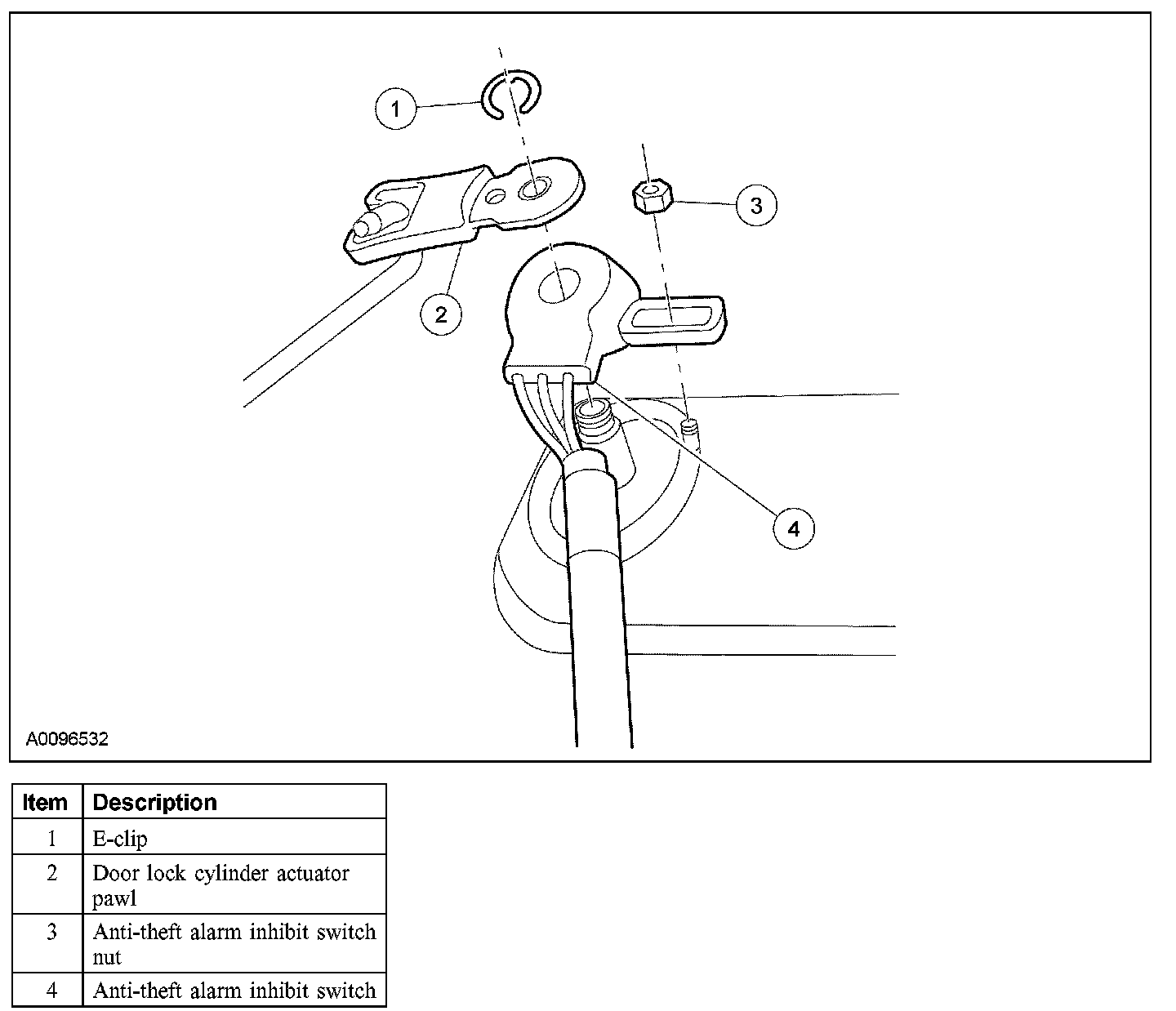 1
2
3
4
A0096532

| Item | Description |
|---|---|
| 1 | E-clip |
| 2 | Door lock cylinder actuator pawl |
| 3 | Anti-theft alarm inhibit switch nut |
| 4 | Anti-theft alarm inhibit switch |