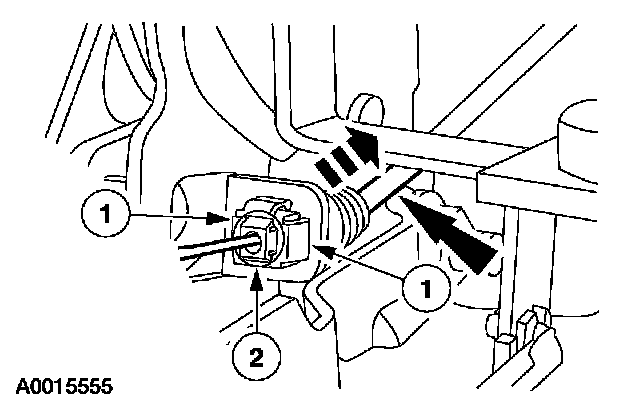 1
1
2
A0015555