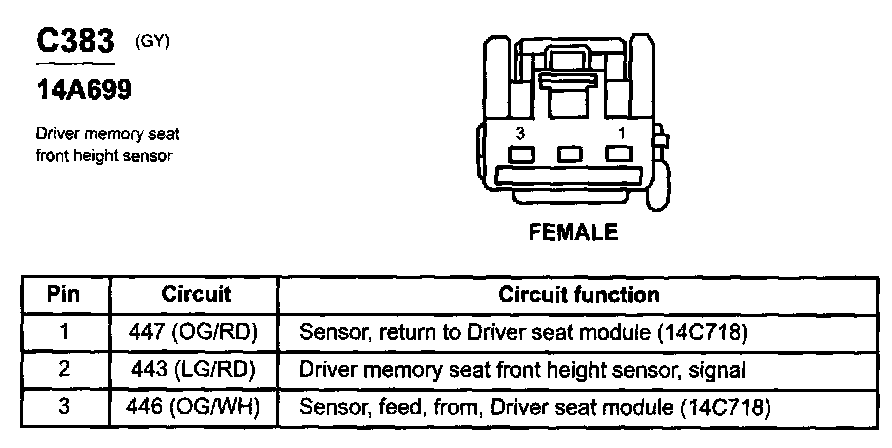 C383 (GY)

14A699

Driver memory seat front height sensor

3 1

FEMALE

| Pin | Circuit | Circuit function |
|---|---|---|
| 1 | 447 (OG/RD) | Sensor, return to Driver seat module (14C718) |
| 2 | 443 (LG/RD) | Driver memory seat front height sensor, signal |
| 3 | 446 (OG/WH) | Sensor, feed, from, Driver seat module (14C718) |