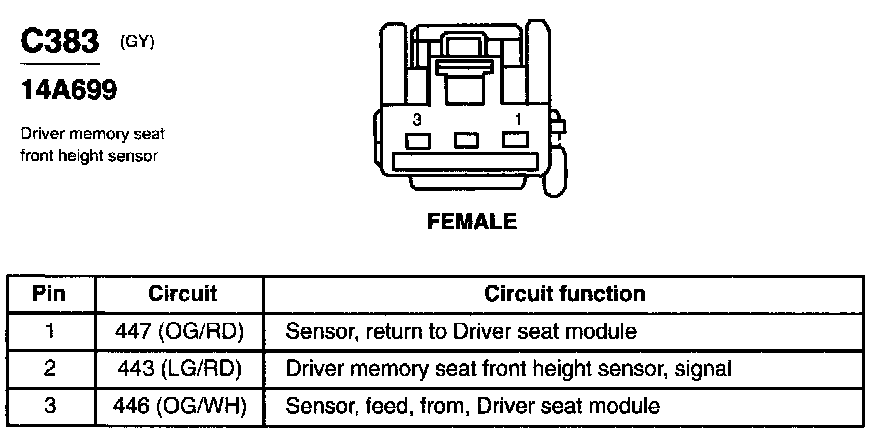 C383 (GY)

14A699

Driver memory seat front height sensor

3 1

FEMALE

| Pin | Circuit | Circuit function |
|---|---|---|
| 1 | 447 (OG/RD) | Sensor, return to Driver seat module |
| 2 | 443 (LG/RD) | Driver memory seat front height sensor, signal |
| 3 | 446 (OG/WH) | Sensor, feed, from, Driver seat module |