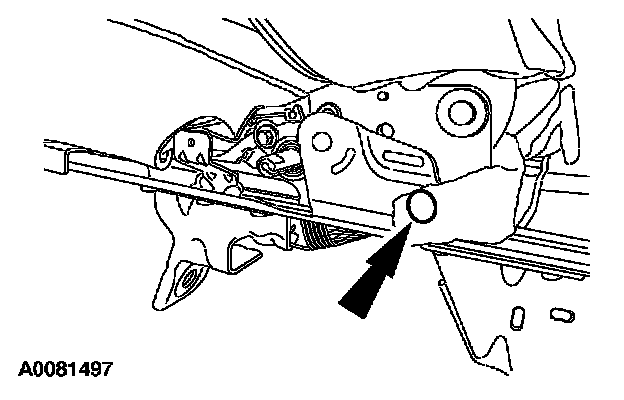 A0081497