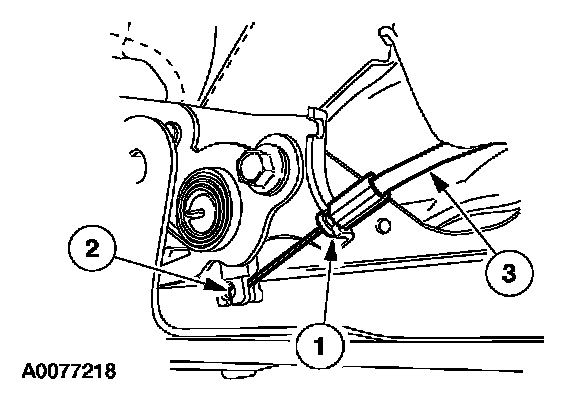 2
3
1
A0077218