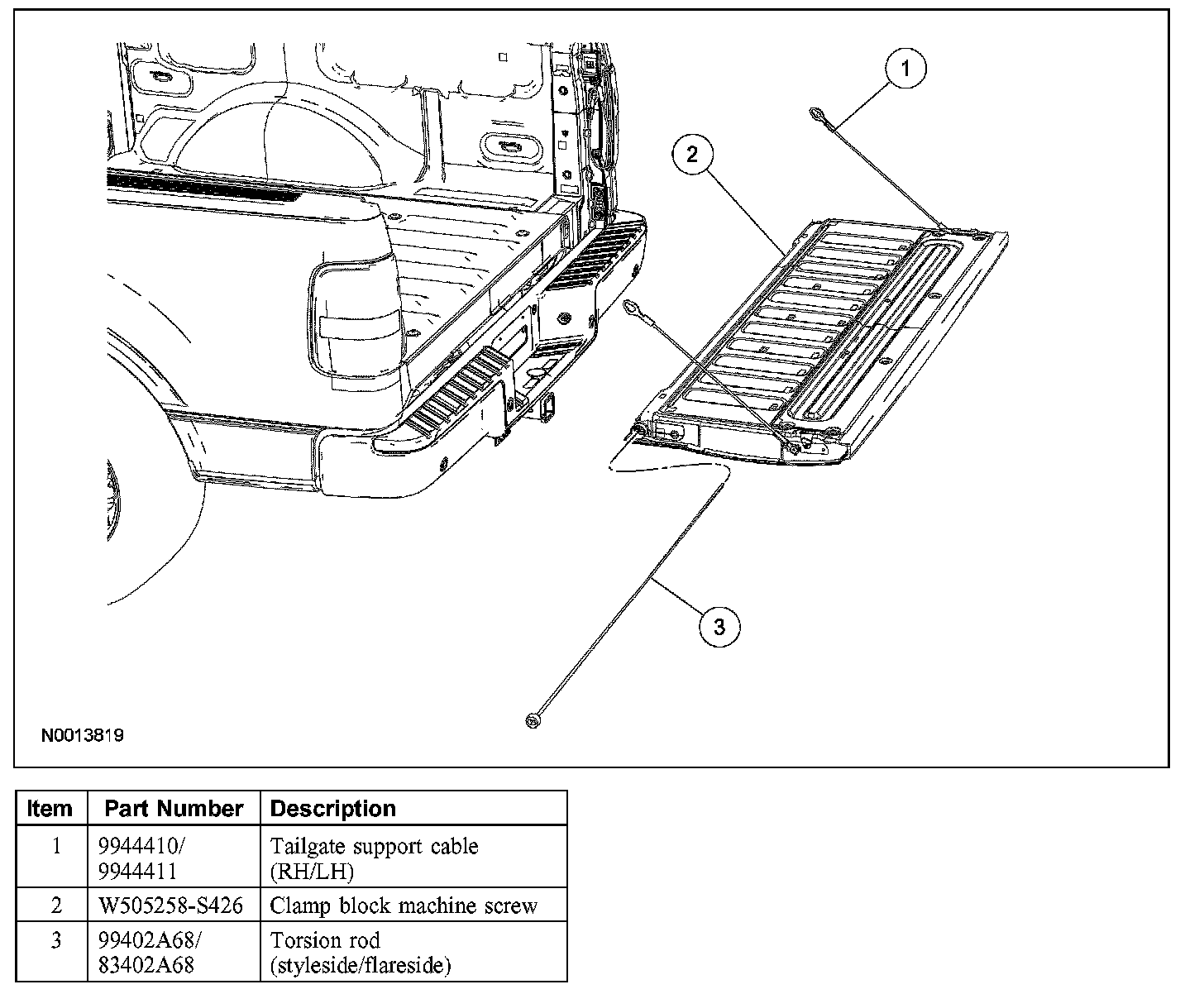 1
2
3
N0013819

| Item | Part Number | Description |
|---|---|---|
| 1 | 9944410/ 9944411 | Tailgate support cable (RH/LH) |
| 2 | W505258-S426 | Clamp block machine screw |
| 3 | 99402A68/ 83402A68 | Torsion rod (styleside/flareside) |