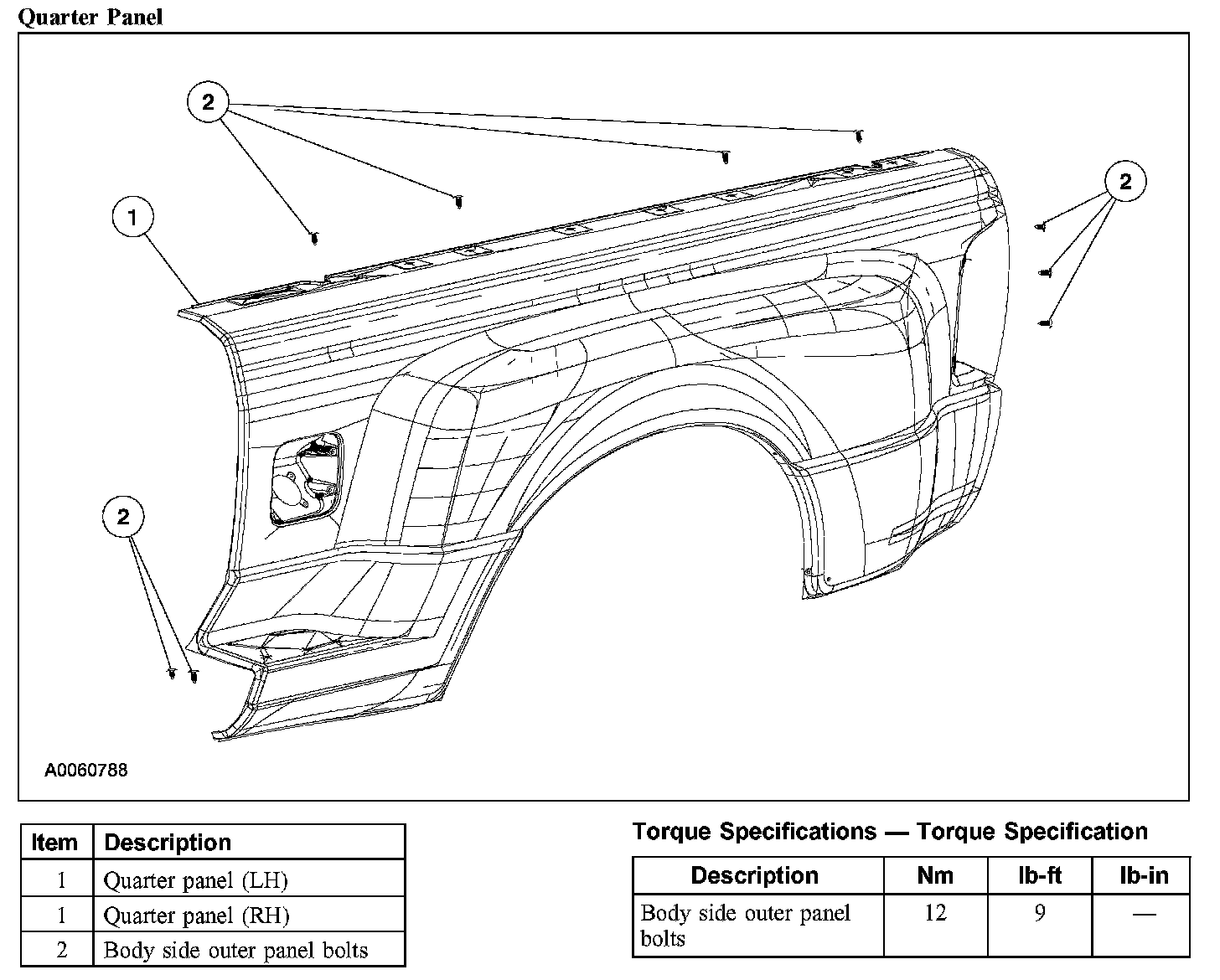 Quarter Panel

2

2

1

2

A0060788

| Item | Description |
|---|---|
| 1 | Quarter panel (LH) |
| 1 | Quarter panel (RH) |
| 2 | Body side outer panel bolts |

Torque Specifications — Torque Specification

| Description | Nm | lb-ft | lb-in |
|---|---|---|---|
| Body side outer panel bolts | 12 | 9 | — |