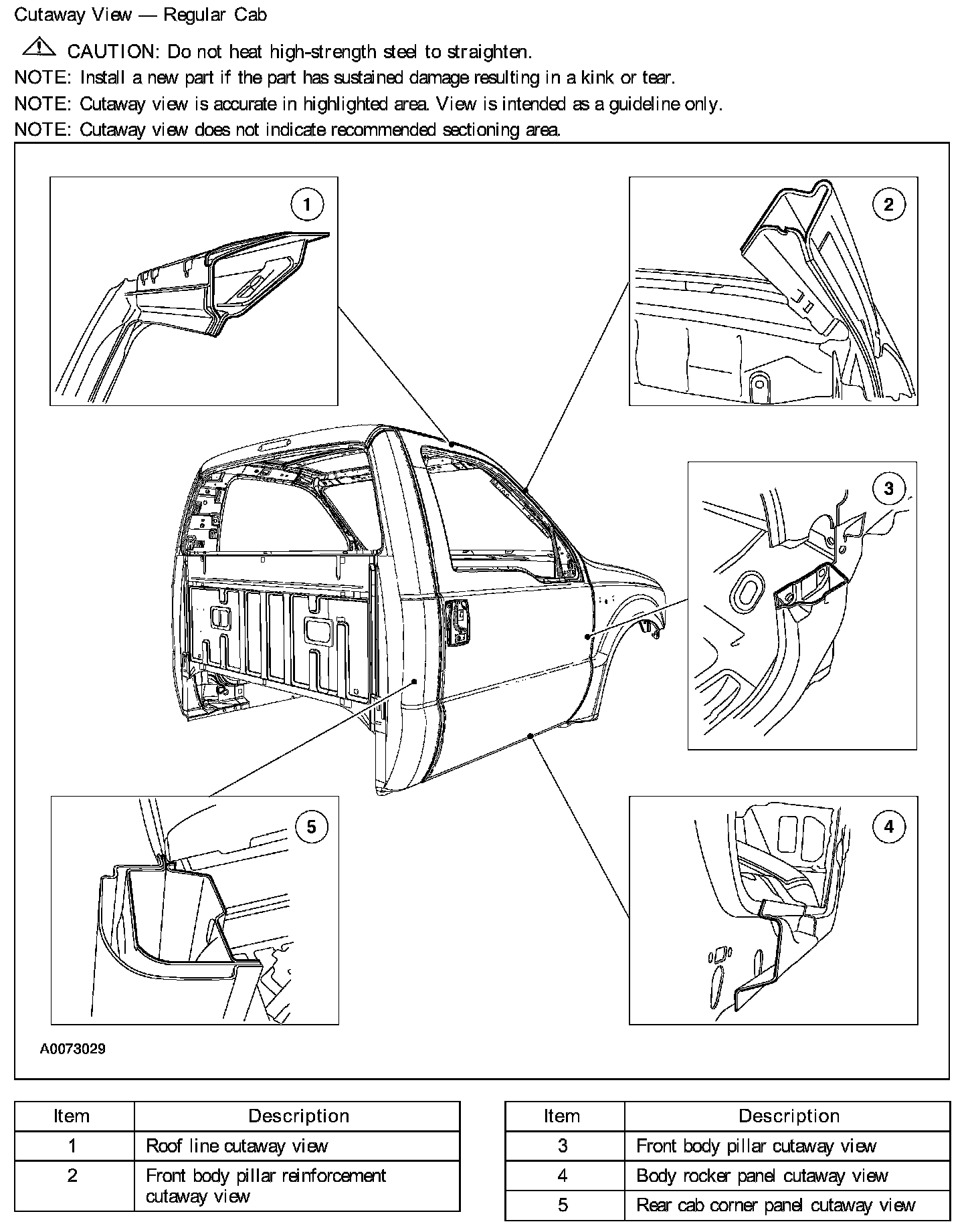 Cutaway View — Regular Cab

CAUTION: Do not heat high-strength steel to straighten.

NOTE: Install a new part if the part has sustained damage resulting in a kink or tear.

NOTE: Cutaway view is accurate in highlighted area. View is intended as a guideline only.

NOTE: Cutaway view does not indicate recommended sectioning area.

1

2

3

5

4

A0073029

| Item | Description |
|---|---|
| 1 | Roof line cutaway view |
| 2 | Front body pillar reinforcement cutaway view |

| Item | Description |
|---|---|
| 3 | Front body pillar cutaway view |
| 4 | Body rocker panel cutaway view |
| 5 | Rear cab corner panel cutaway view |