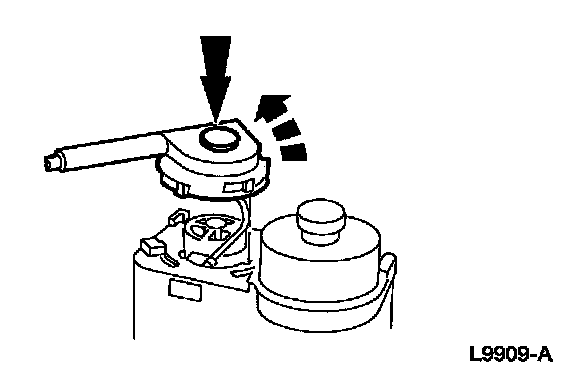 L9909-A