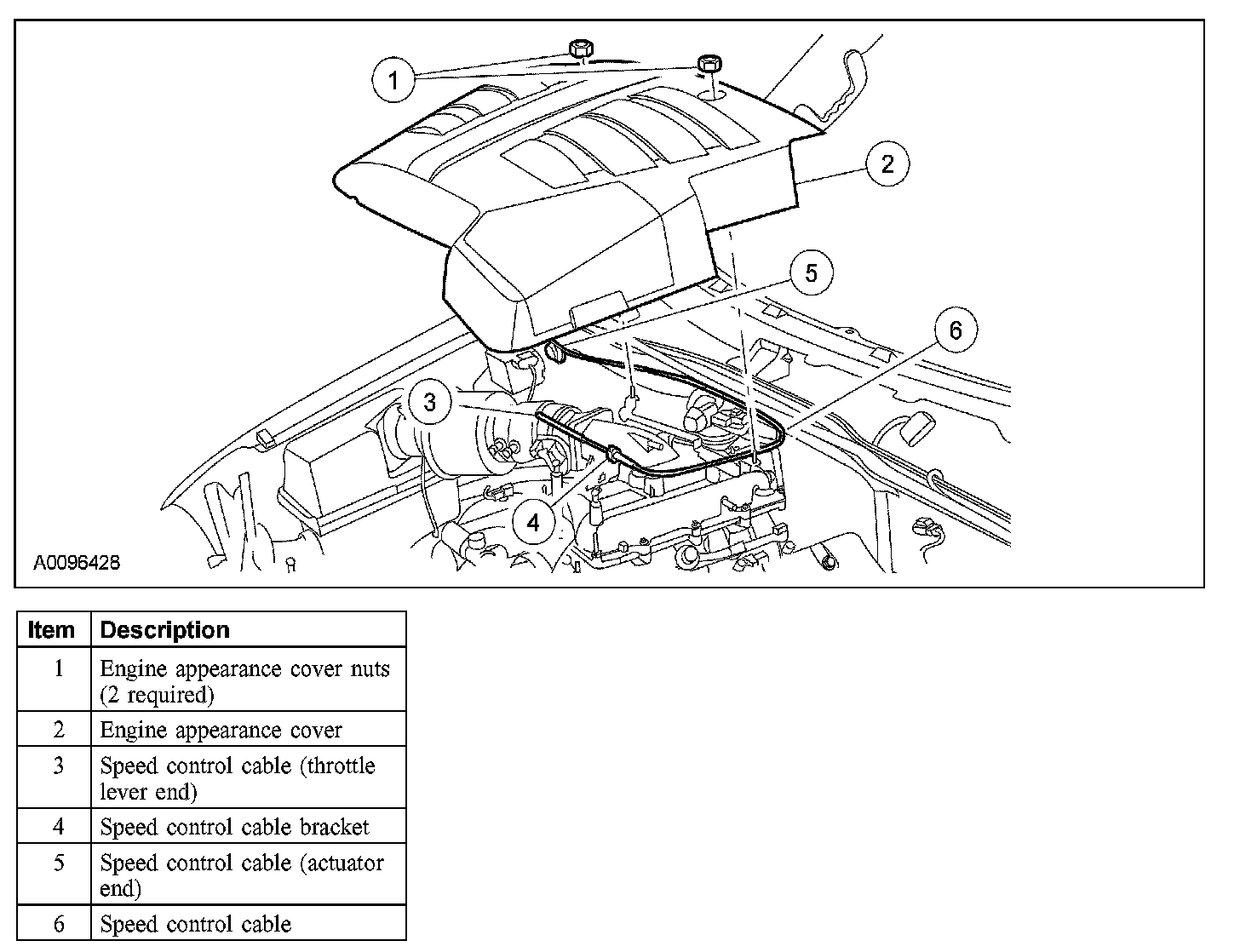 1
2
5
6
3
4
A0096428

| Item | Description |
|---|---|
| 1 | Engine appearance cover nuts (2 required) |
| 2 | Engine appearance cover |
| 3 | Speed control cable (throttle lever end) |
| 4 | Speed control cable bracket |
| 5 | Speed control cable (actuator end) |
| 6 | Speed control cable |