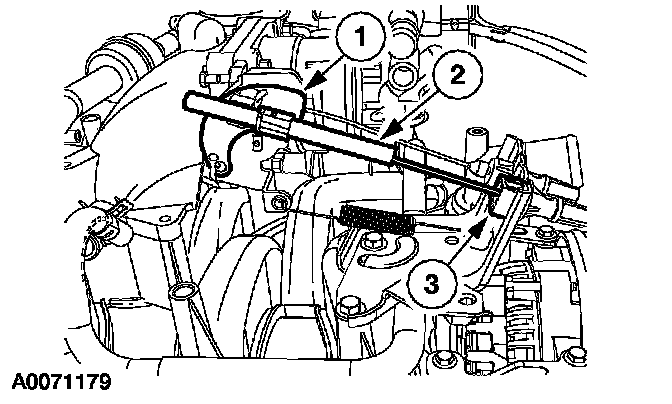 1
2
3
A0071179