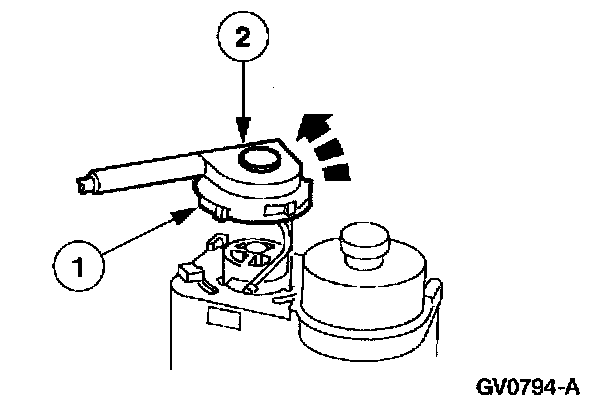 2

1

GV0794-A