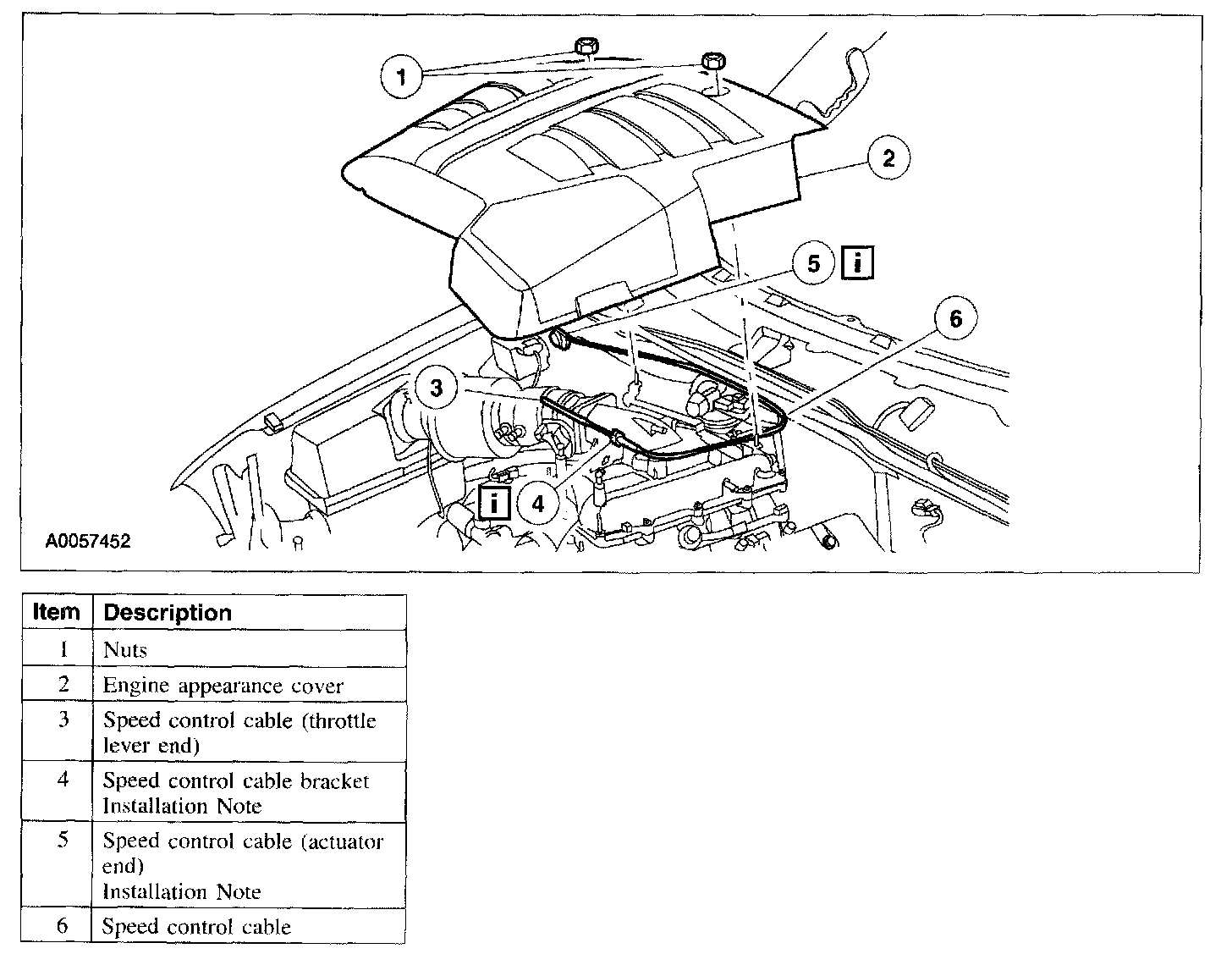 1

2

5 i

6

3

i 4

A0057452

| Item | Description |
|---|---|
| 1 | Nuts |
| 2 | Engine appearance cover |
| 3 | Speed control cable (throttle lever end) |
| 4 | Speed control cable bracket Installation Note |
| 5 | Speed control cable (actuator end) Installation Note |
| 6 | Speed control cable |