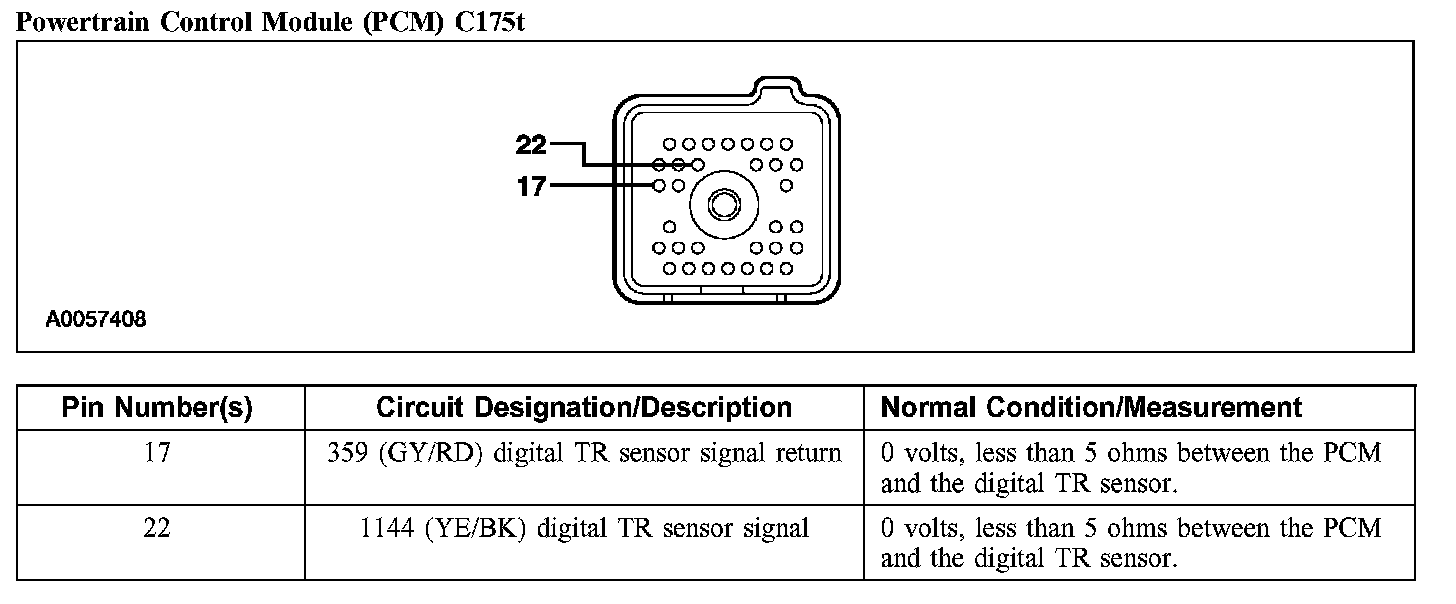 Powertrain Control Module (PCM) C175t

22
17

A0057408

| Pin Number(s) | Circuit Designation/Description | Normal Condition/Measurement |
|---|---|---|
| 17 | 359 (GY/RD) digital TR sensor signal return | 0 volts, less than 5 ohms between the PCM and the digital TR sensor. |
| 22 | 1144 (YE/BK) digital TR sensor signal | 0 volts, less than 5 ohms between the PCM and the digital TR sensor. |