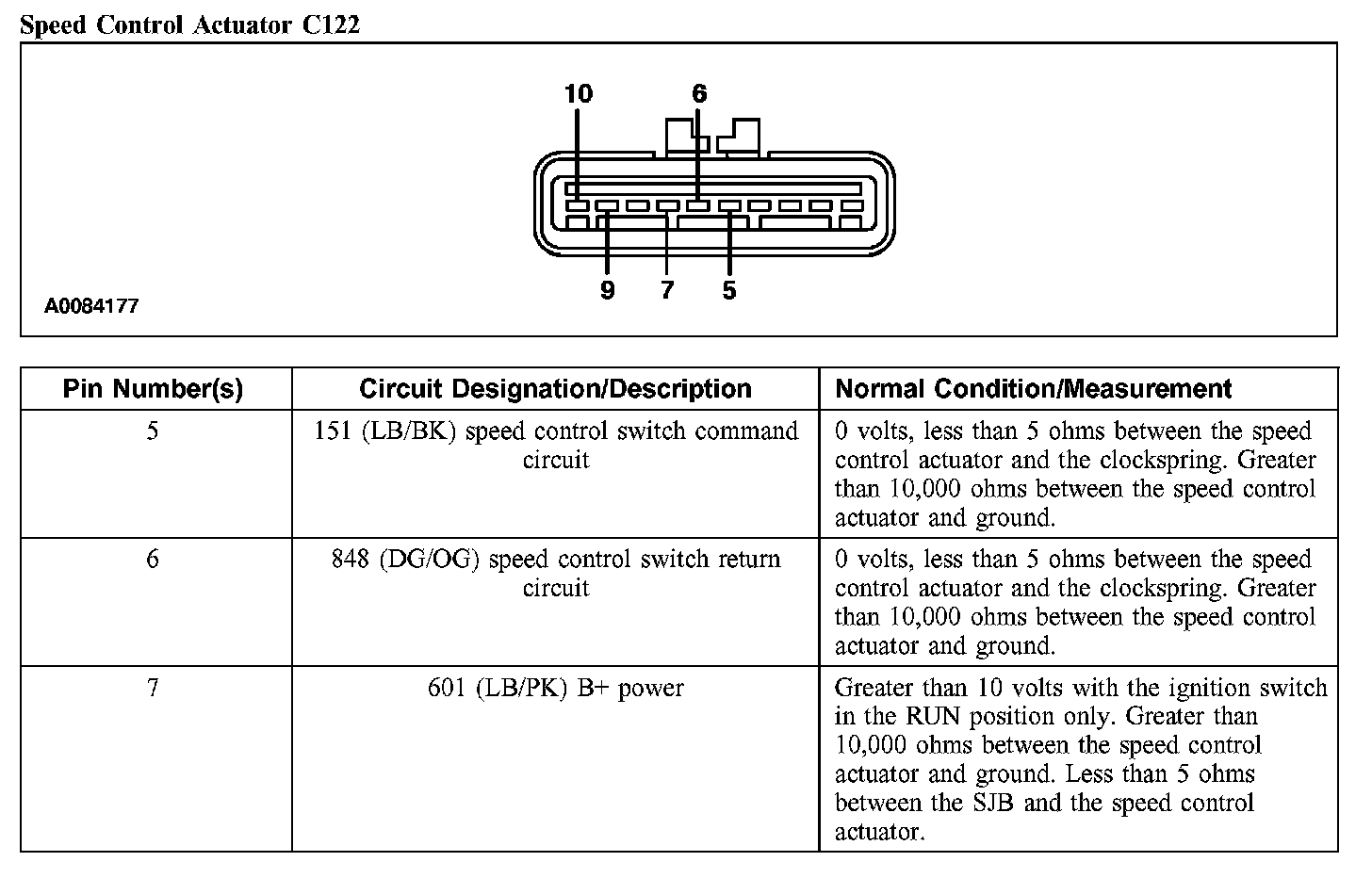 Speed Control Actuator C122

10
6
9
7
5
A0084177

| Pin Number(s) | Circuit Designation/Description | Normal Condition/Measurement |
|---|---|---|
| 5 | 151 (LB/BK) speed control switch command circuit | 0 volts, less than 5 ohms between the speed control actuator and the clockspring. Greater than 10,000 ohms between the speed control actuator and ground. |
| 6 | 848 (DG/OG) speed control switch return circuit | 0 volts, less than 5 ohms between the speed control actuator and the clockspring. Greater than 10,000 ohms between the speed control actuator and ground. |
| 7 | 601 (LB/PK) B+ power | Greater than 10 volts with the ignition switch in the RUN position only. Greater than 10,000 ohms between the speed control actuator and ground. Less than 5 ohms between the SJB and the speed control actuator. |