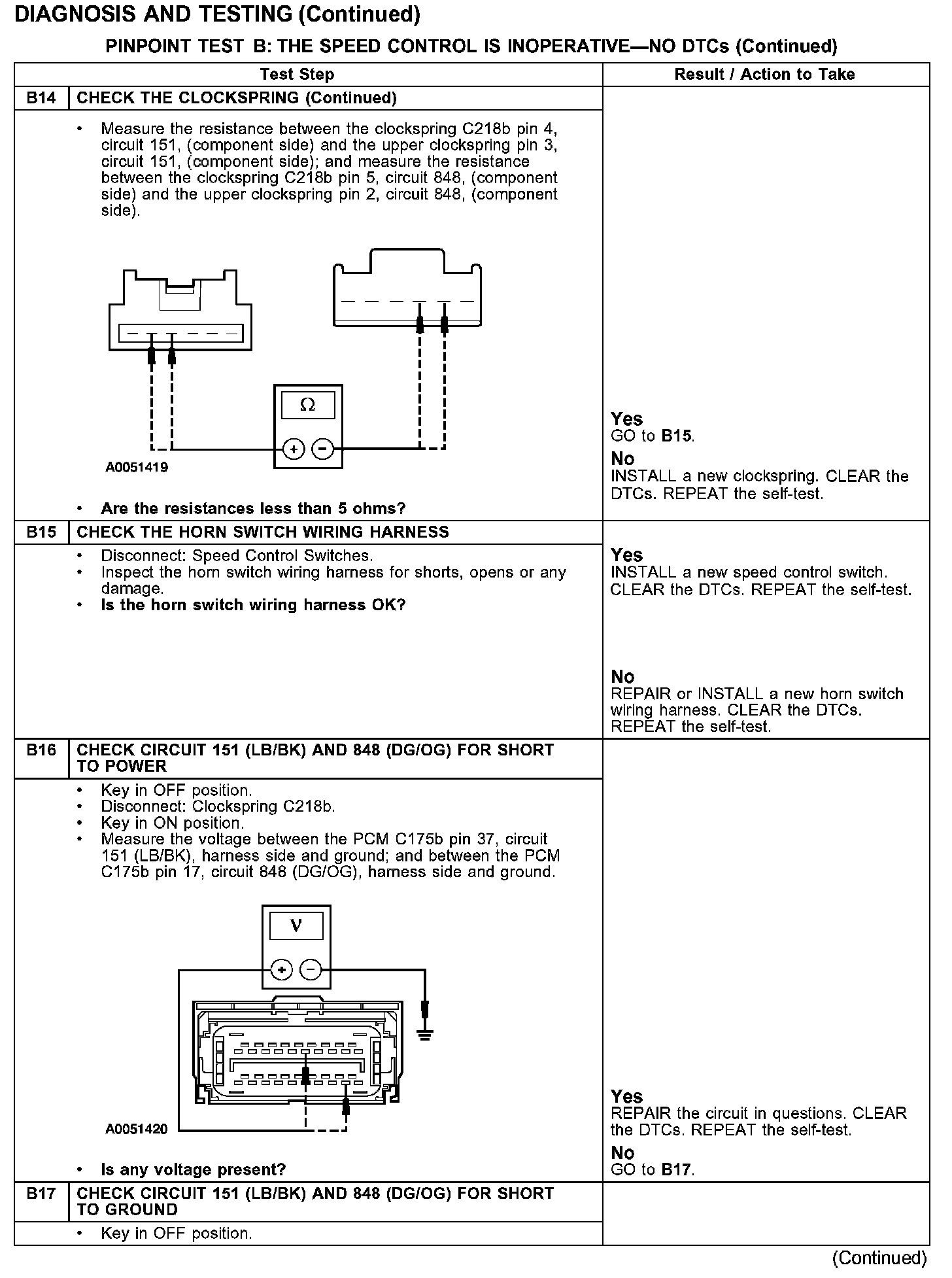 DIAGNOSIS AND TESTING (Continued)

PINPOINT TEST B: THE SPEED CONTROL IS INOPERATIVE—NO DTCs (Continued)

| Test Step | | Result / Action to Take |
|---|---|---|
| B14 | CHECK THE CLOCKSPRING (Continued) | |
| | • Measure the resistance between the clockspring C218b pin 4, circuit 151, (component side) and the upper clockspring pin 3, circuit 151, (component side); and measure the resistance between the clockspring C218b pin 5, circuit 848, (component side) and the upper clockspring pin 2, circuit 848, (component side). Ω + − A0051419 • Are the resistances less than 5 ohms? | Yes GO to B15. No INSTALL a new clockspring. CLEAR the DTCs. REPEAT the self-test. |
| B15 | CHECK THE HORN SWITCH WIRING HARNESS | |
| | • Disconnect: Speed Control Switches. • Inspect the horn switch wiring harness for shorts, opens or any damage. • Is the horn switch wiring harness OK? | Yes INSTALL a new speed control switch. CLEAR the DTCs. REPEAT the self-test. No REPAIR or INSTALL a new horn switch wiring harness. CLEAR the DTCs. REPEAT the self-test. |
| B16 | CHECK CIRCUIT 151 (LB/BK) AND 848 (DG/OG) FOR SHORT TO POWER | |
| | • Key in OFF position. • Disconnect: Clockspring C218b. • Key in ON position. • Measure the voltage between the PCM C175b pin 37, circuit 151 (LB/BK), harness side and ground; and between the PCM C175b pin 17, circuit 848 (DG/OG), harness side and ground. V + − A0051420 • Is any voltage present? | Yes REPAIR the circuit in questions. CLEAR the DTCs. REPEAT the self-test. No GO to B17. |
| B17 | CHECK CIRCUIT 151 (LB/BK) AND 848 (DG/OG) FOR SHORT TO GROUND | |
| | • Key in OFF position. | |

(Continued)