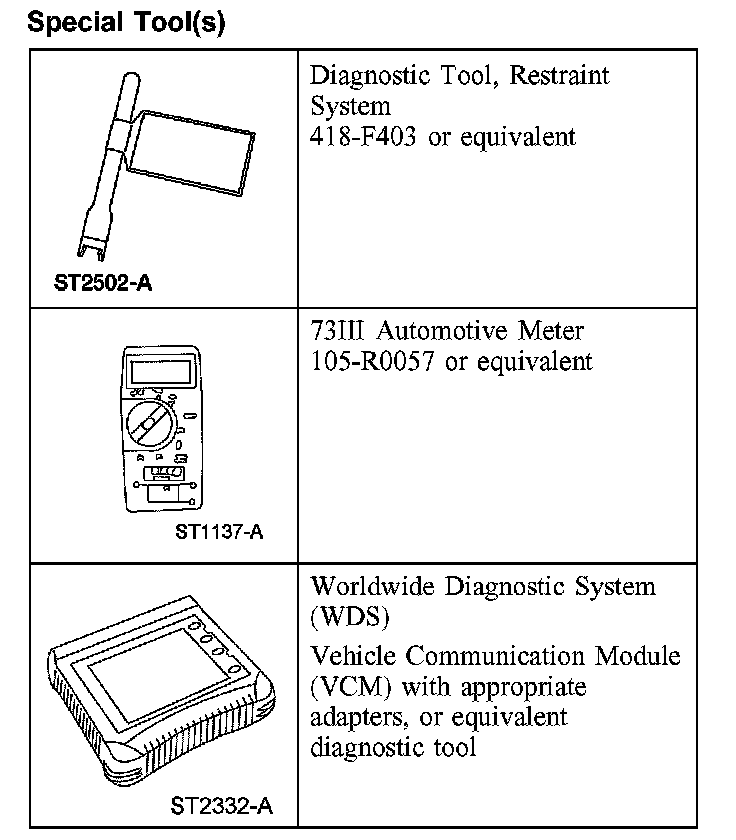 Special Tool(s)

| | |
|---|---|
| ST2502-A | Diagnostic Tool, Restraint System 418-F403 or equivalent |
| ST1137-A | 73III Automotive Meter 105-R0057 or equivalent |
| ST2332-A | Worldwide Diagnostic System (WDS) Vehicle Communication Module (VCM) with appropriate adapters, or equivalent diagnostic tool |