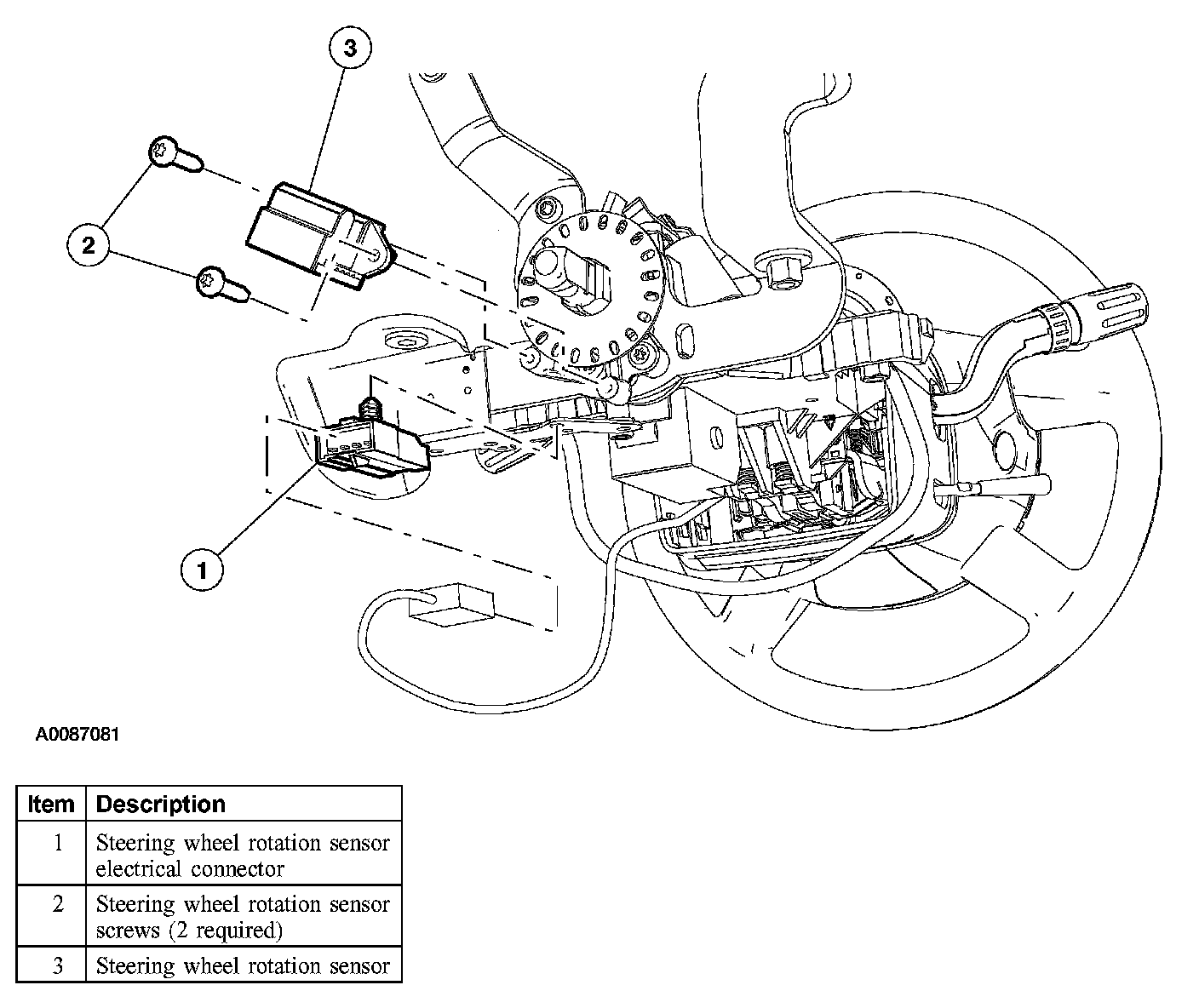 3

2

1

A0087081

| Item | Description |
|---|---|
| 1 | Steering wheel rotation sensor electrical connector |
| 2 | Steering wheel rotation sensor screws (2 required) |
| 3 | Steering wheel rotation sensor |