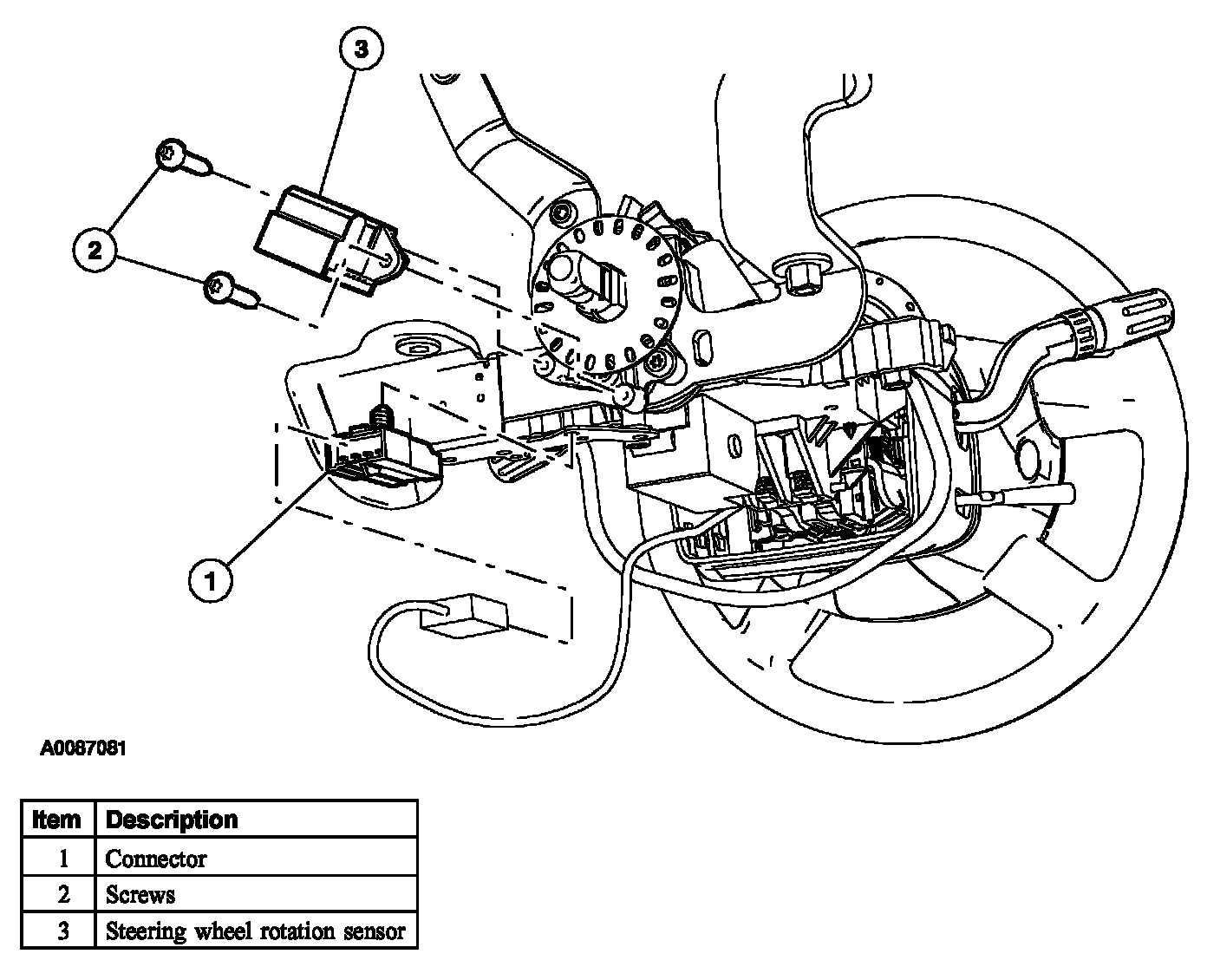 3

2

1

A0087081

| Item | Description |
|---|---|
| 1 | Connector |
| 2 | Screws |
| 3 | Steering wheel rotation sensor |