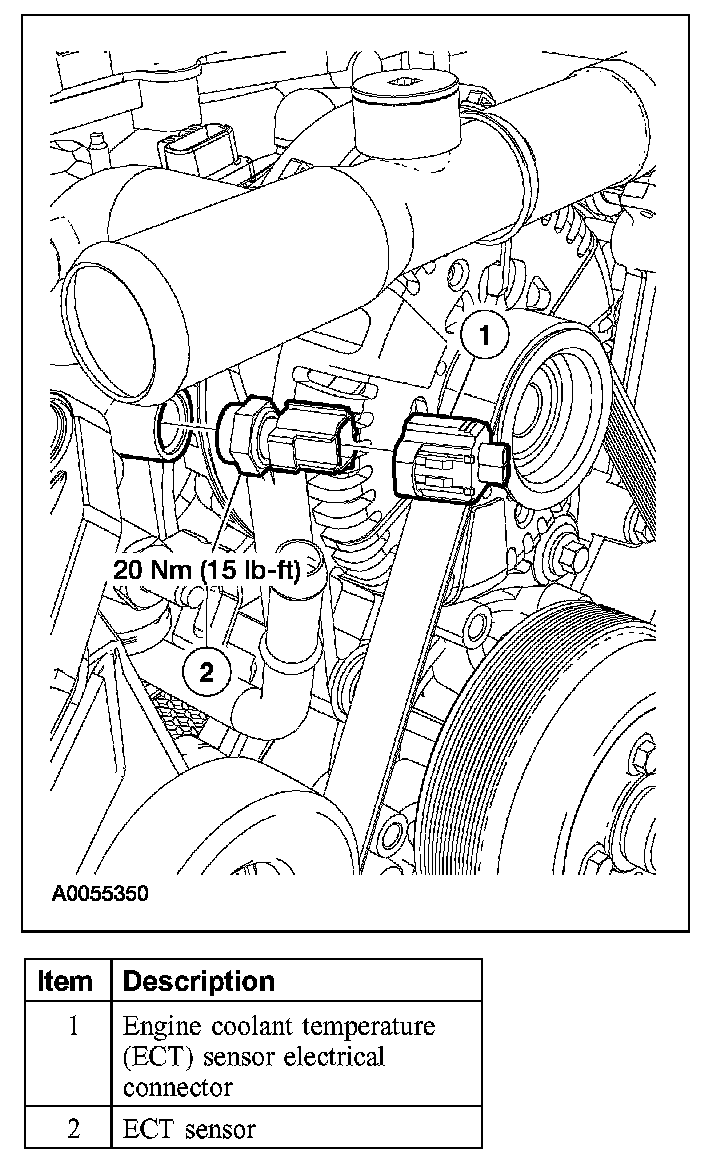 1

20 Nm (15 lb-ft)

2

A0055350

| Item | Description |
|---|---|
| 1 | Engine coolant temperature (ECT) sensor electrical connector |
| 2 | ECT sensor |