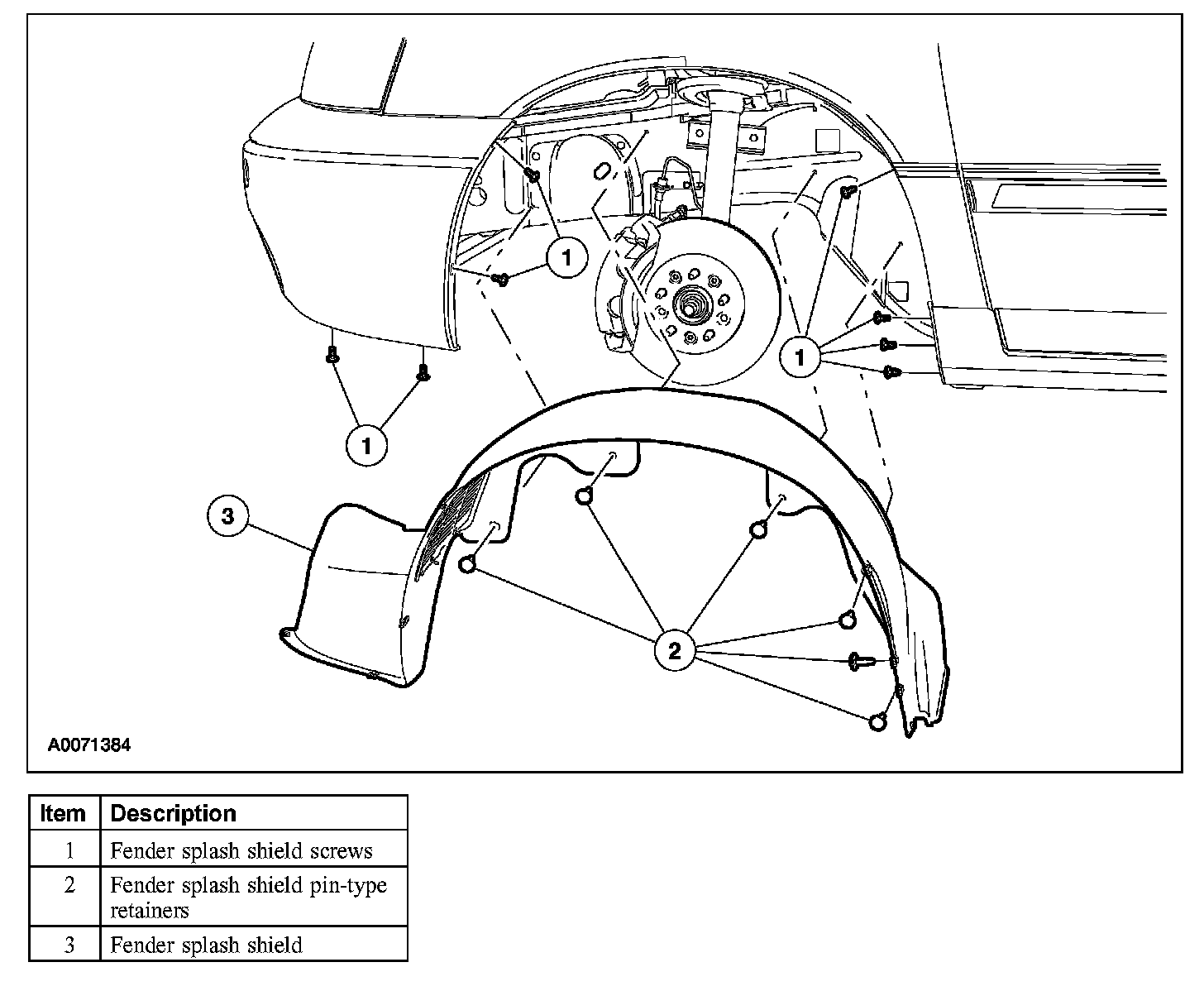 1

1

1

3

2

A0071384

| Item | Description |
|---|---|
| 1 | Fender splash shield screws |
| 2 | Fender splash shield pin-type retainers |
| 3 | Fender splash shield |