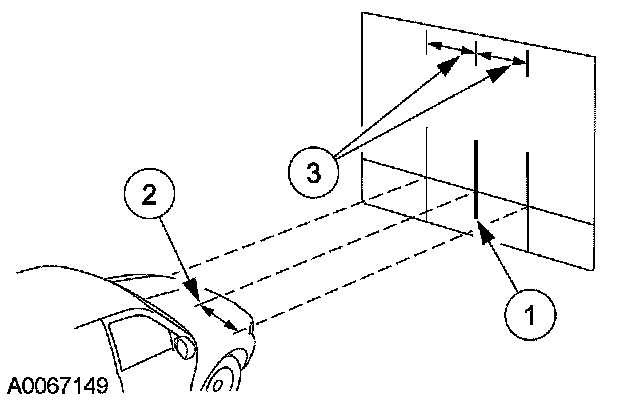 3
2
1
A0067149