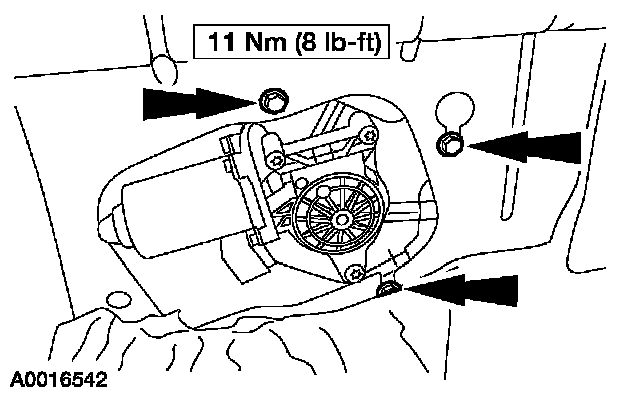 11 Nm (8 lb-ft)

A0016542