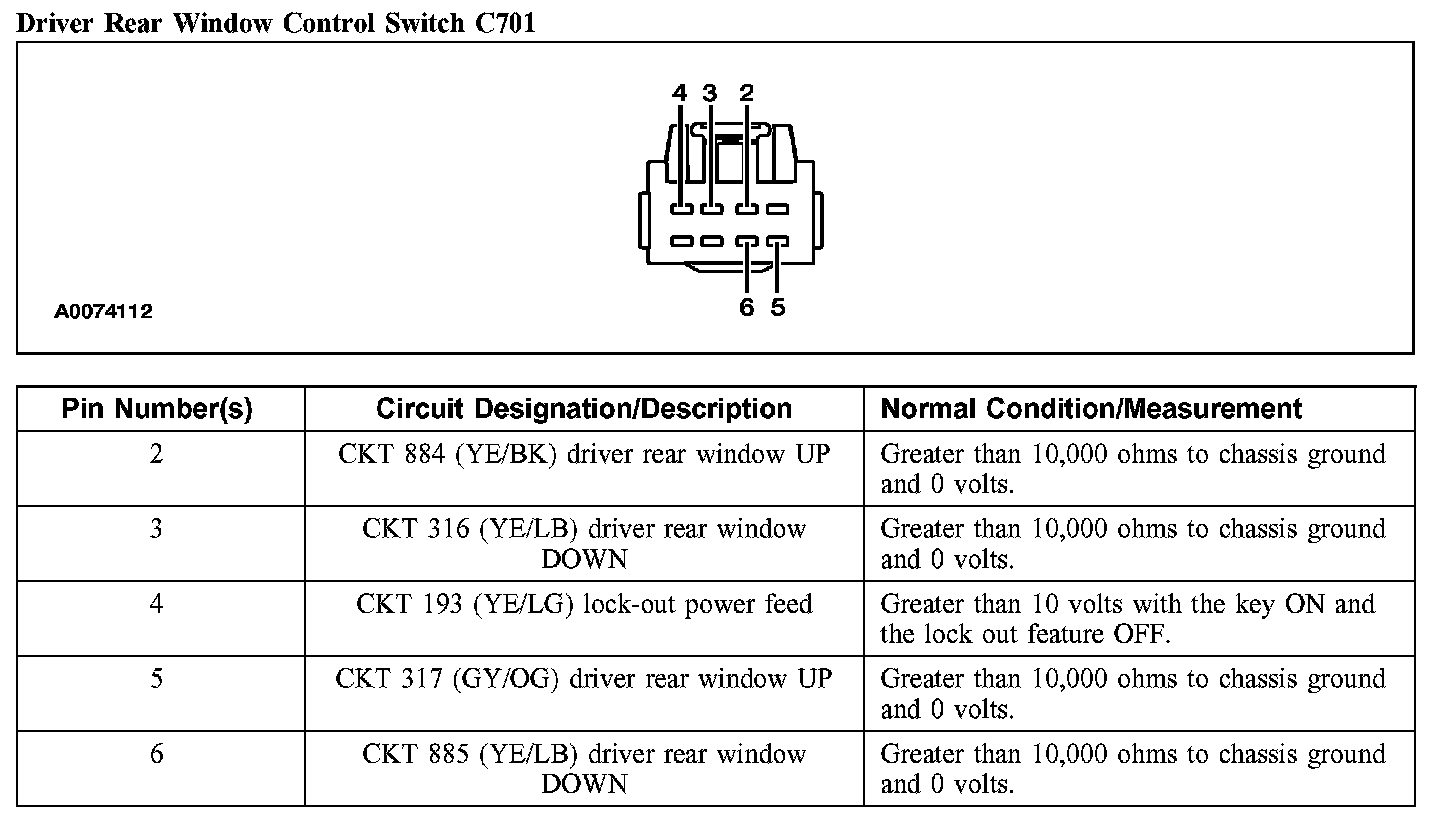 Driver Rear Window Control Switch C701

4 3 2

6 5

A0074112

| Pin Number(s) | Circuit Designation/Description | Normal Condition/Measurement |
|---|---|---|
| 2 | CKT 884 (YE/BK) driver rear window UP | Greater than 10,000 ohms to chassis ground and 0 volts. |
| 3 | CKT 316 (YE/LB) driver rear window DOWN | Greater than 10,000 ohms to chassis ground and 0 volts. |
| 4 | CKT 193 (YE/LG) lock-out power feed | Greater than 10 volts with the key ON and the lock out feature OFF. |
| 5 | CKT 317 (GY/OG) driver rear window UP | Greater than 10,000 ohms to chassis ground and 0 volts. |
| 6 | CKT 885 (YE/LB) driver rear window DOWN | Greater than 10,000 ohms to chassis ground and 0 volts. |