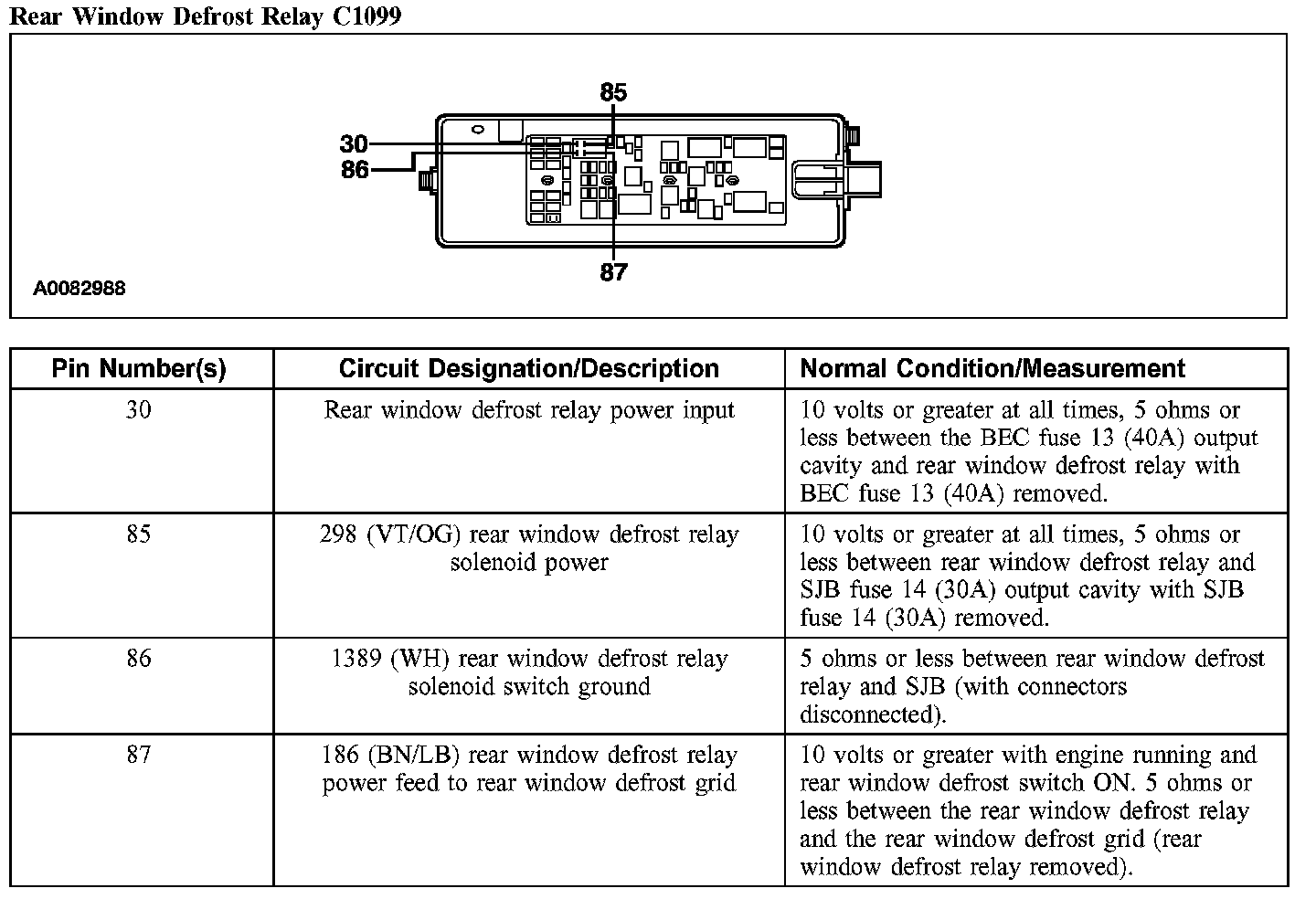 Rear Window Defrost Relay C1099

85
30
86
87
A0082988

| Pin Number(s) | Circuit Designation/Description | Normal Condition/Measurement |
|---|---|---|
| 30 | Rear window defrost relay power input | 10 volts or greater at all times, 5 ohms or less between the BEC fuse 13 (40A) output cavity and rear window defrost relay with BEC fuse 13 (40A) removed. |
| 85 | 298 (VT/OG) rear window defrost relay solenoid power | 10 volts or greater at all times, 5 ohms or less between rear window defrost relay and SJB fuse 14 (30A) output cavity with SJB fuse 14 (30A) removed. |
| 86 | 1389 (WH) rear window defrost relay solenoid switch ground | 5 ohms or less between rear window defrost relay and SJB (with connectors disconnected). |
| 87 | 186 (BN/LB) rear window defrost relay power feed to rear window defrost grid | 10 volts or greater with engine running and rear window defrost switch ON. 5 ohms or less between the rear window defrost relay and the rear window defrost grid (rear window defrost relay removed). |