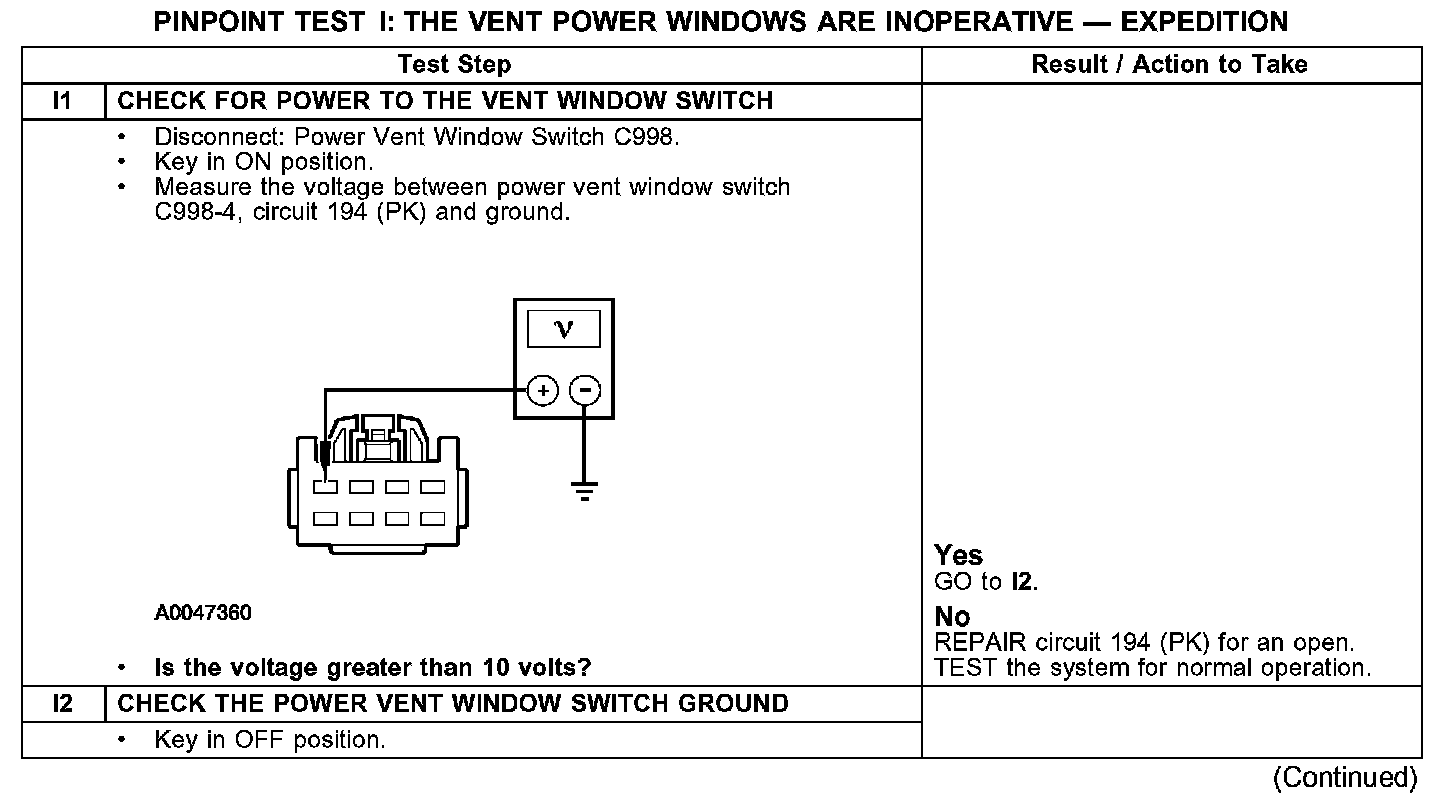 PINPOINT TEST I: THE VENT POWER WINDOWS ARE INOPERATIVE — EXPEDITION

| | Test Step | Result / Action to Take |
|---|---|---|
| I1 | CHECK FOR POWER TO THE VENT WINDOW SWITCH | |
| | • Disconnect: Power Vent Window Switch C998. • Key in ON position. • Measure the voltage between power vent window switch C998-4, circuit 194 (PK) and ground. V + − A0047360 • Is the voltage greater than 10 volts? | Yes GO to I2. No REPAIR circuit 194 (PK) for an open. TEST the system for normal operation. |
| I2 | CHECK THE POWER VENT WINDOW SWITCH GROUND | |
| | • Key in OFF position. | |

(Continued)