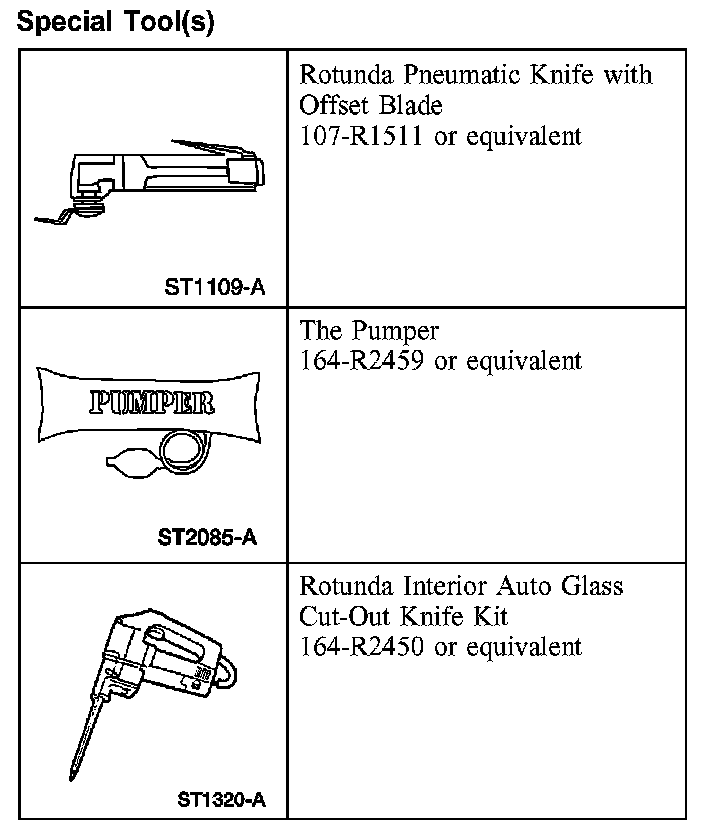 Special Tool(s)

| | |
|---|---|
| ST1109-A | Rotunda Pneumatic Knife with Offset Blade 107-R1511 or equivalent |
| PUMPER ST2085-A | The Pumper 164-R2459 or equivalent |
| ST1320-A | Rotunda Interior Auto Glass Cut-Out Knife Kit 164-R2450 or equivalent |