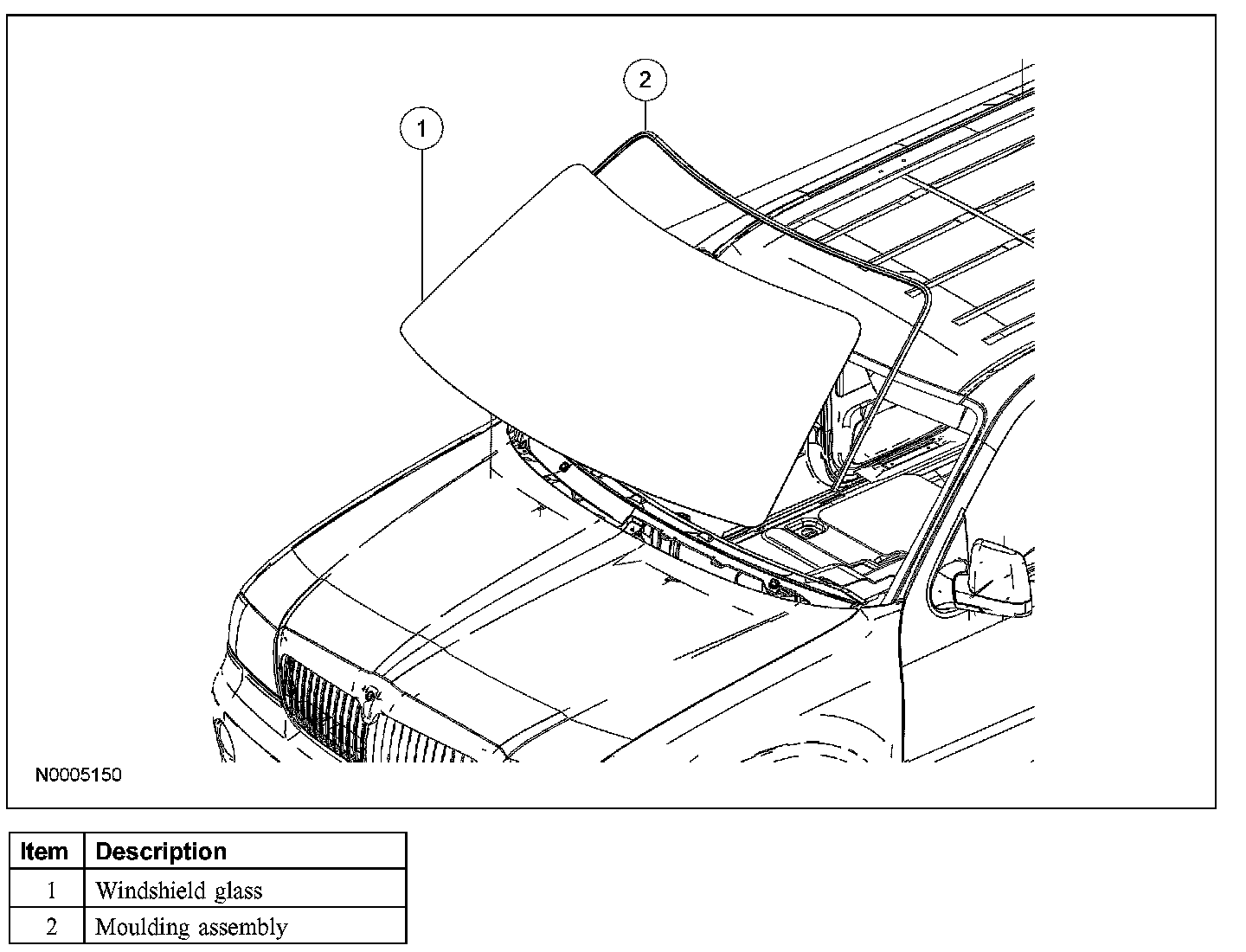 2

1

N0005150

| Item | Description |
|---|---|
| 1 | Windshield glass |
| 2 | Moulding assembly |