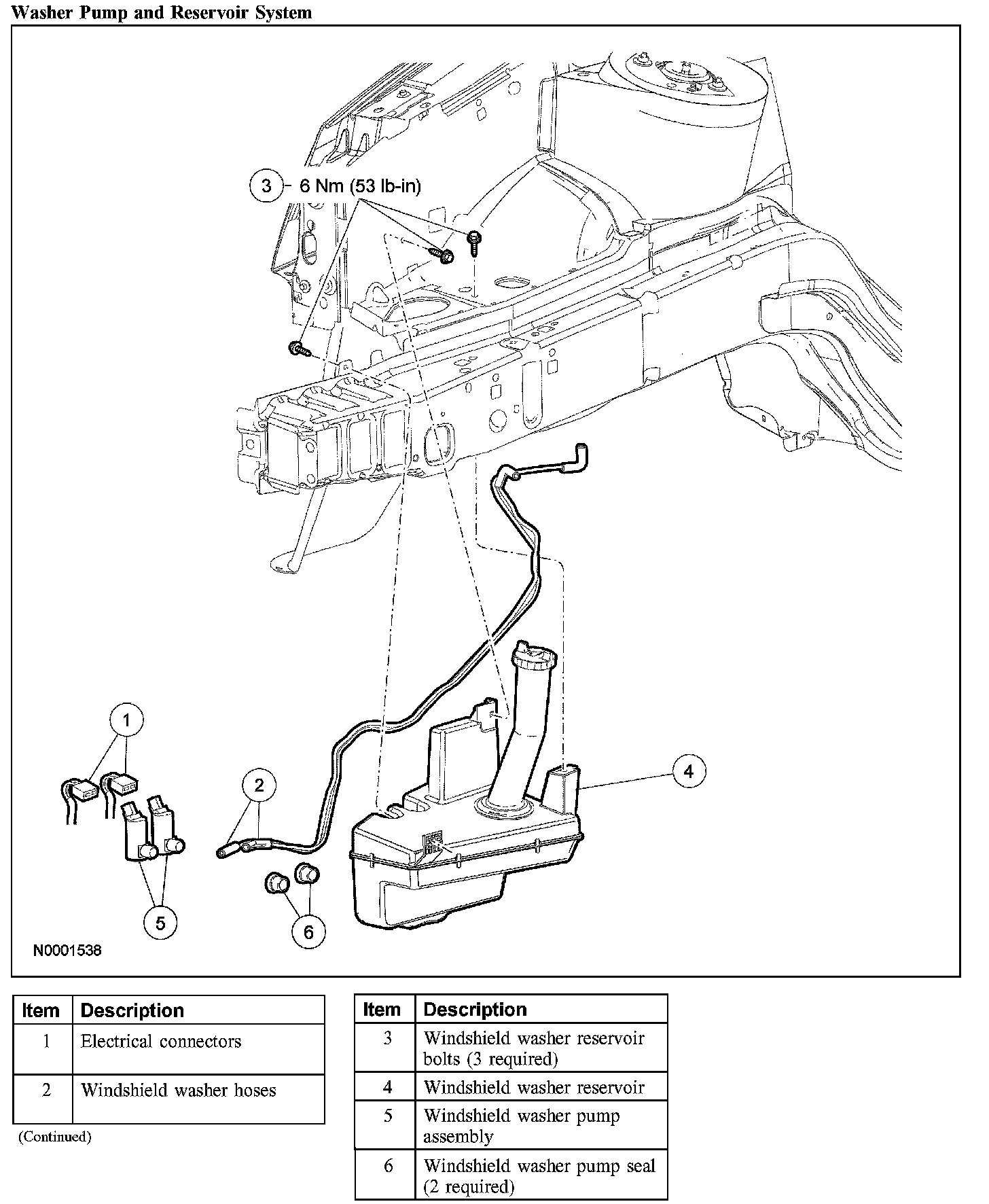 Washer Pump and Reservoir System

3 6 Nm (53 lb-in)

1

2

4

5

6

N0001538

| Item | Description |
|---|---|
| 1 | Electrical connectors |
| 2 | Windshield washer hoses |

(Continued)

| Item | Description |
|---|---|
| 3 | Windshield washer reservoir bolts (3 required) |
| 4 | Windshield washer reservoir |
| 5 | Windshield washer pump assembly |
| 6 | Windshield washer pump seal (2 required) |