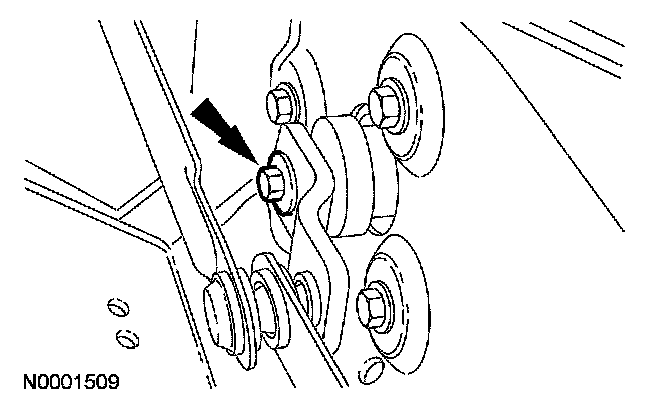 N0001509