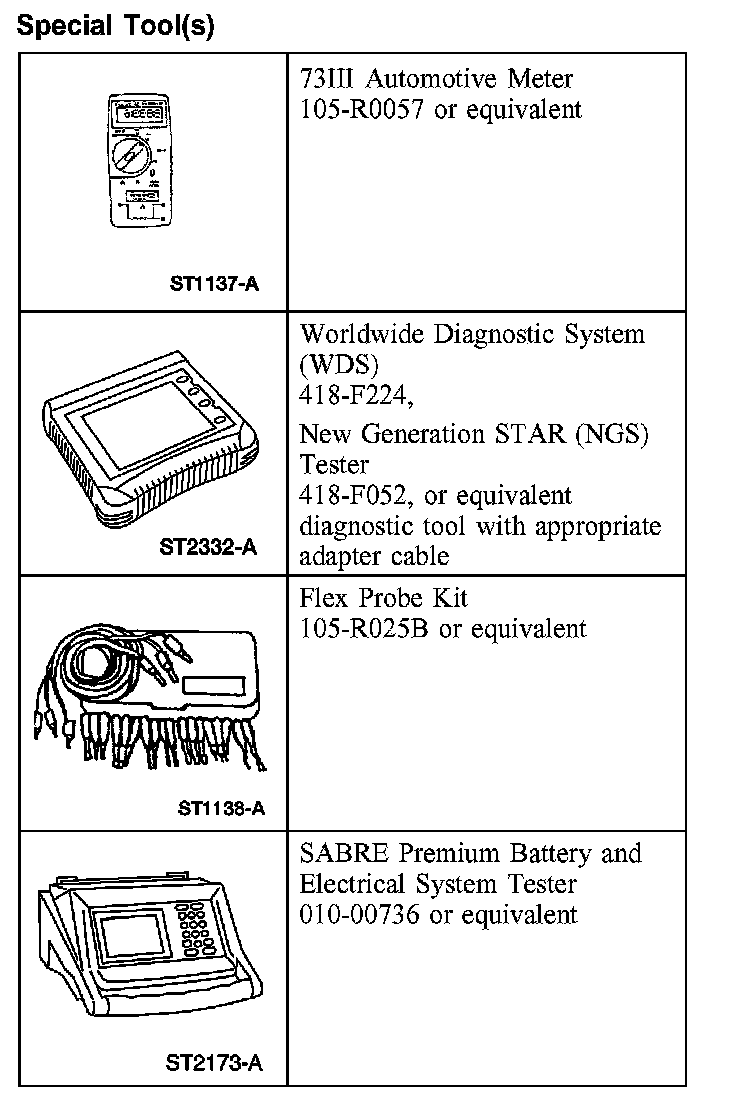 Special Tool(s)

| | |
|---|---|
| ST1137-A | 73III Automotive Meter 105-R0057 or equivalent |
| ST2332-A | Worldwide Diagnostic System (WDS) 418-F224, New Generation STAR (NGS) Tester 418-F052, or equivalent diagnostic tool with appropriate adapter cable |
| ST1138-A | Flex Probe Kit 105-R025B or equivalent |
| ST2173-A | SABRE Premium Battery and Electrical System Tester 010-00736 or equivalent |