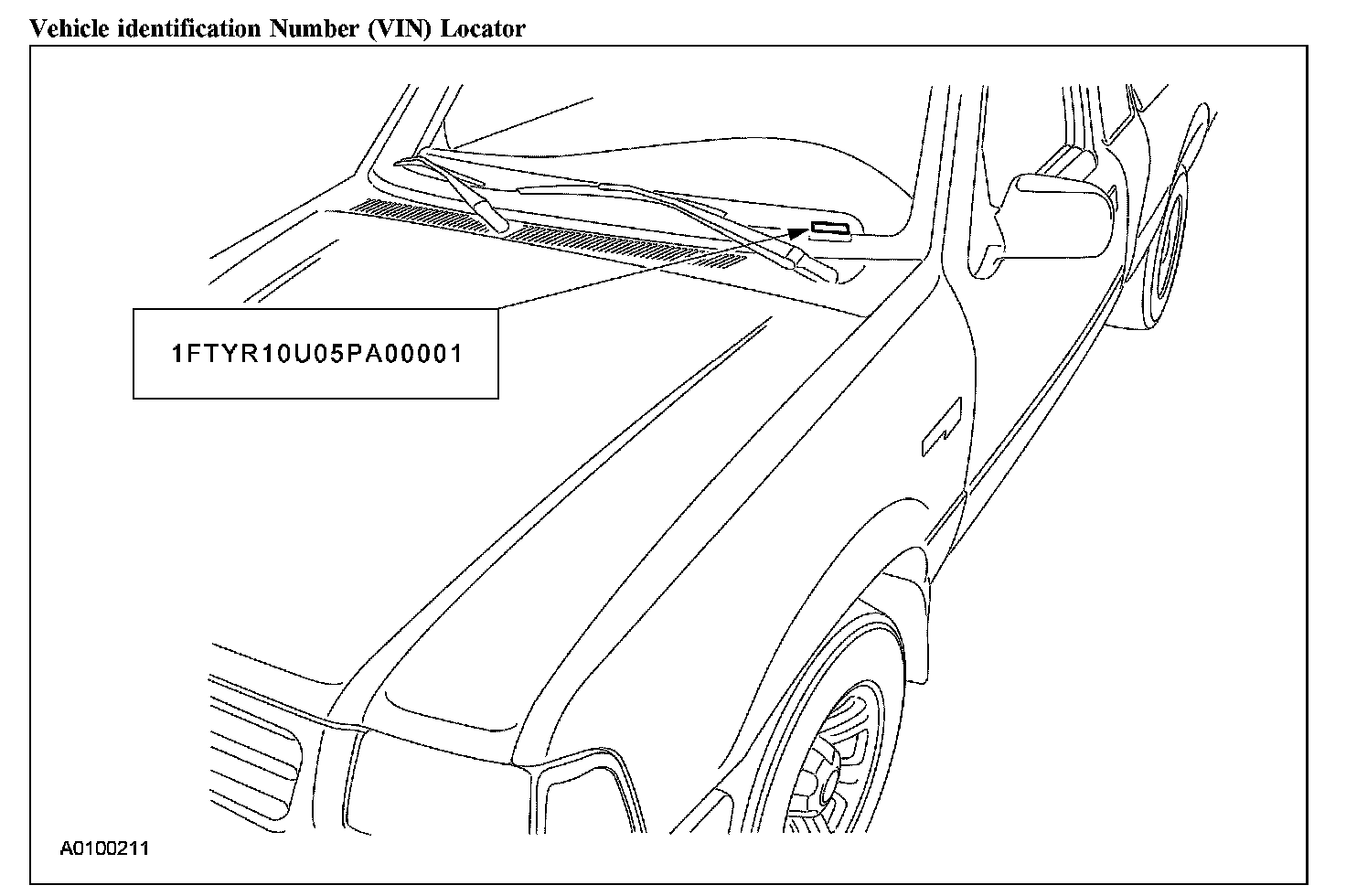 Vehicle identification Number (VIN) Locator

1FTYR10U05PA00001

A0100211