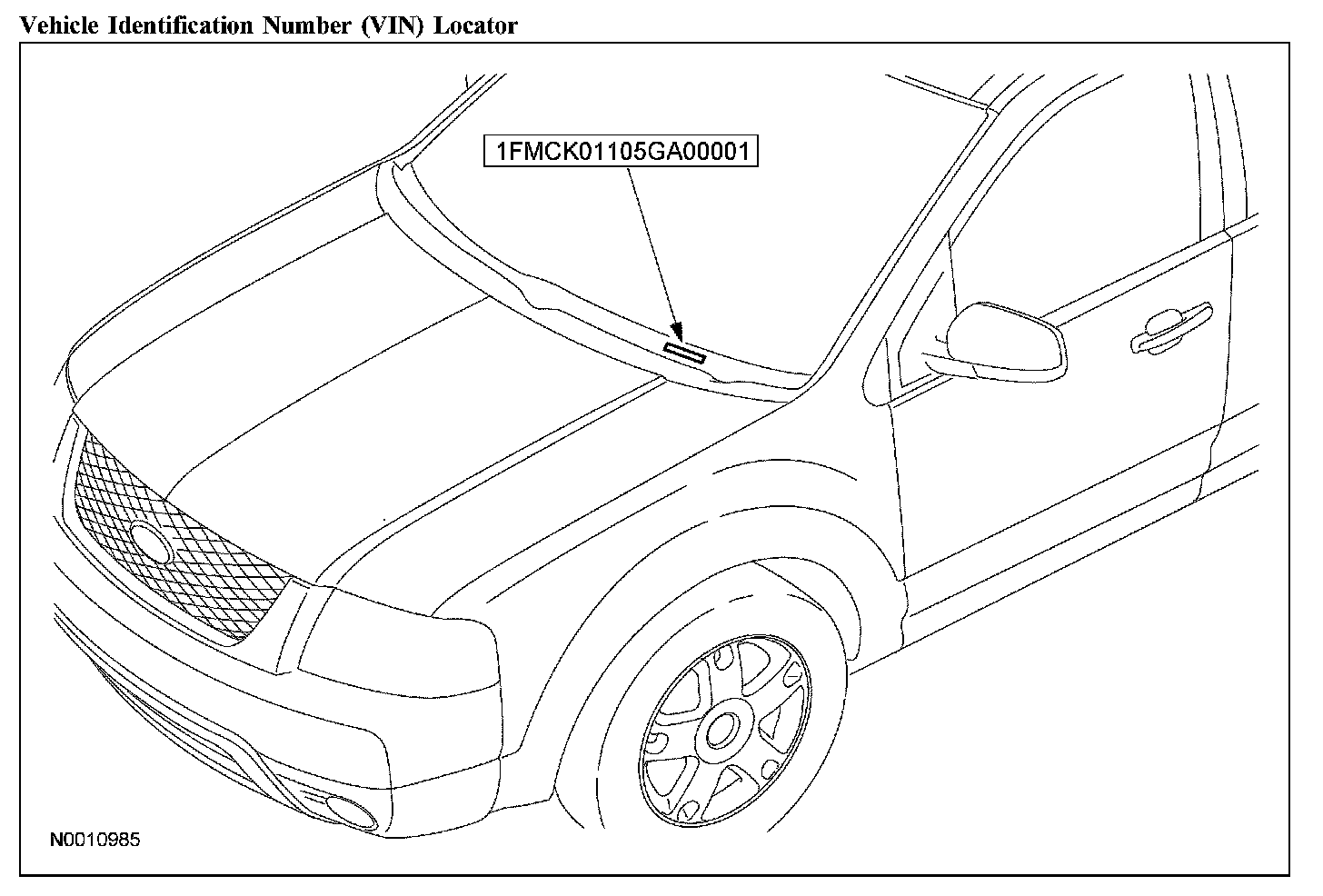 Vehicle Identification Number (VIN) Locator

1FMCK01105GA00001

N0010985