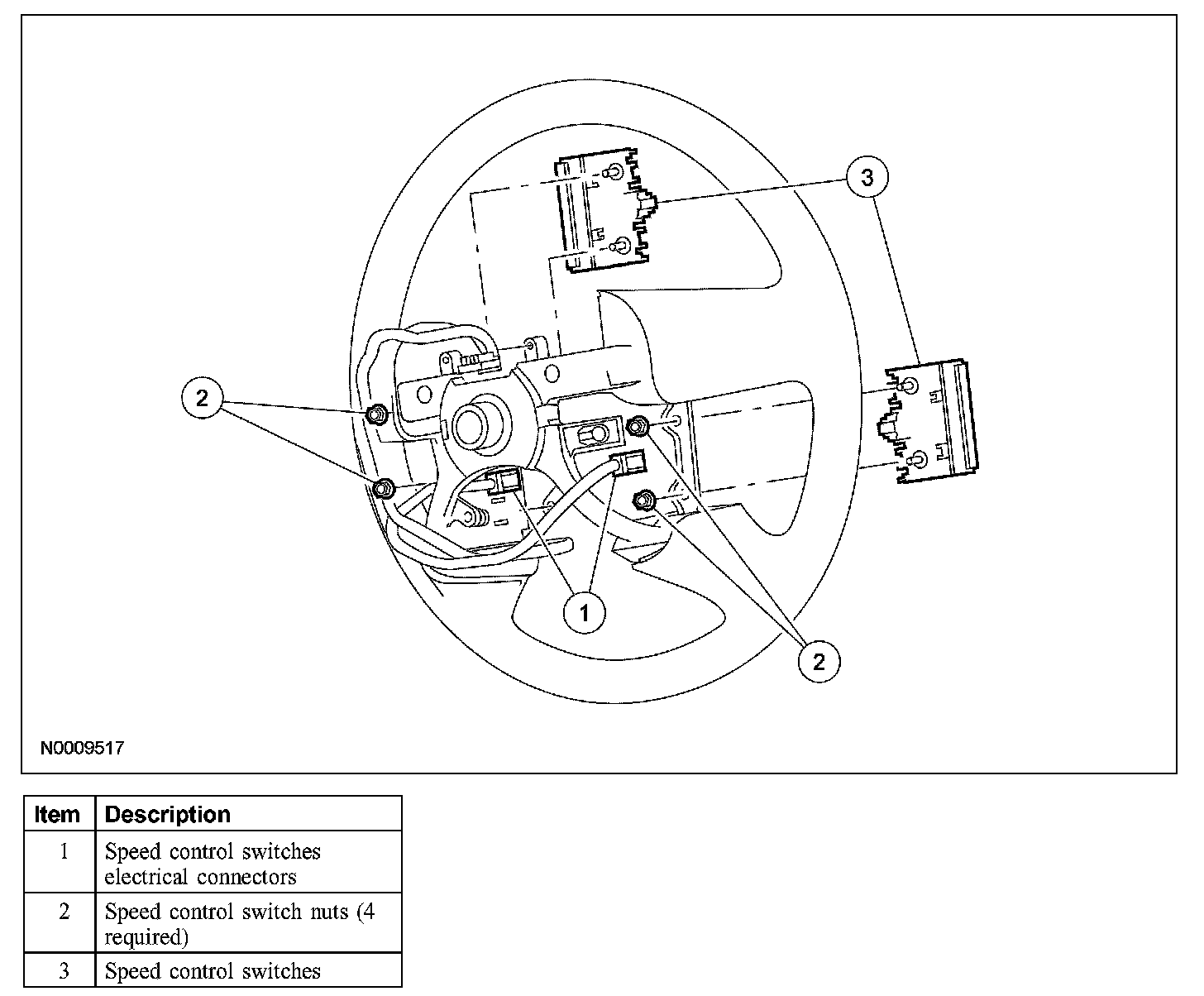 3

2

1

2

N0009517

| Item | Description |
|---|---|
| 1 | Speed control switches electrical connectors |
| 2 | Speed control switch nuts (4 required) |
| 3 | Speed control switches |