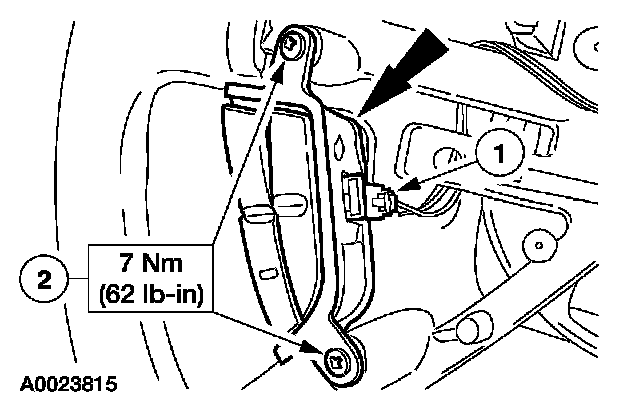 1

2

7 Nm
(62 lb-in)

A0023815