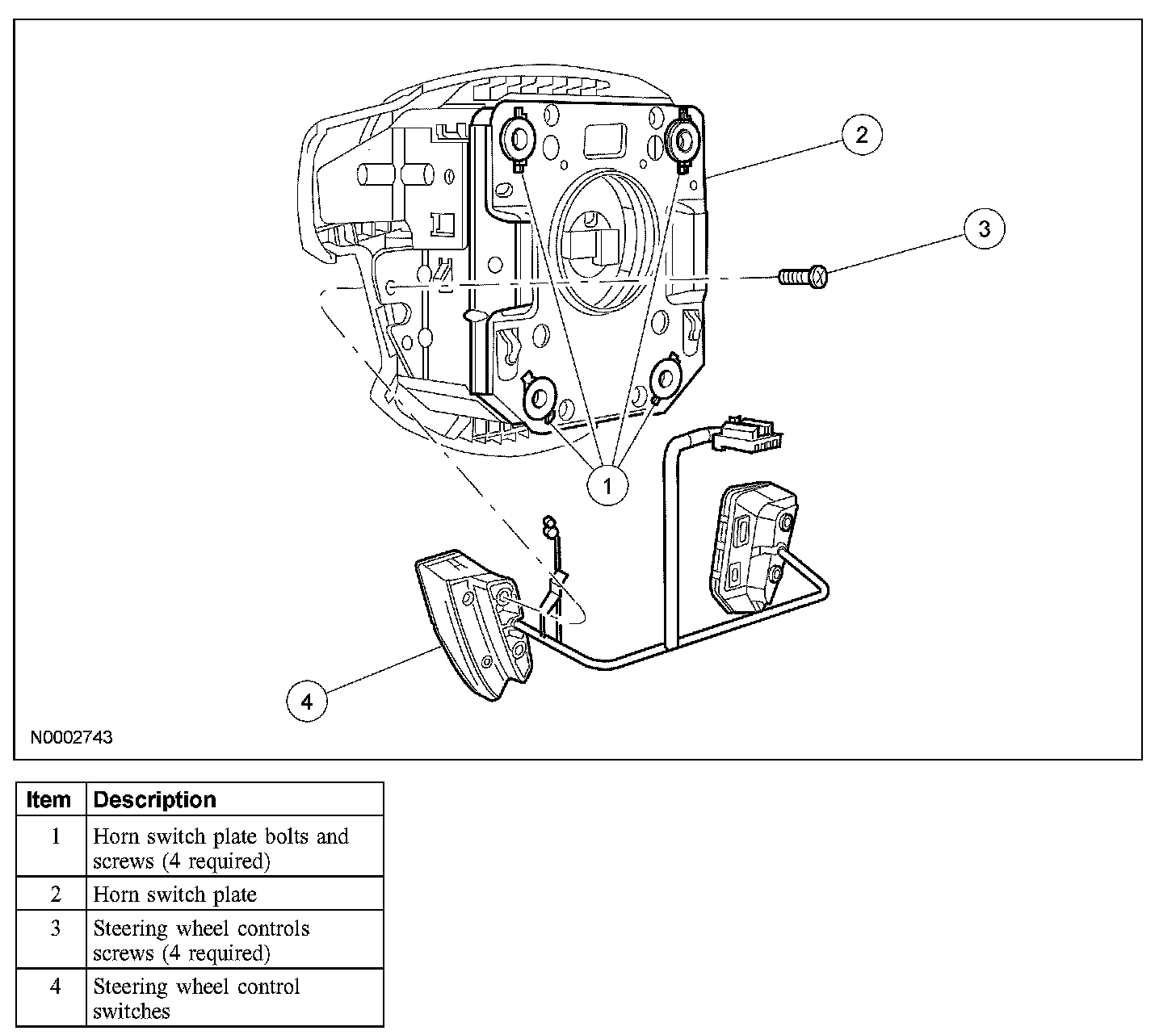 2

3

1

4

N0002743

| Item | Description |
|---|---|
| 1 | Horn switch plate bolts and screws (4 required) |
| 2 | Horn switch plate |
| 3 | Steering wheel controls screws (4 required) |
| 4 | Steering wheel control switches |