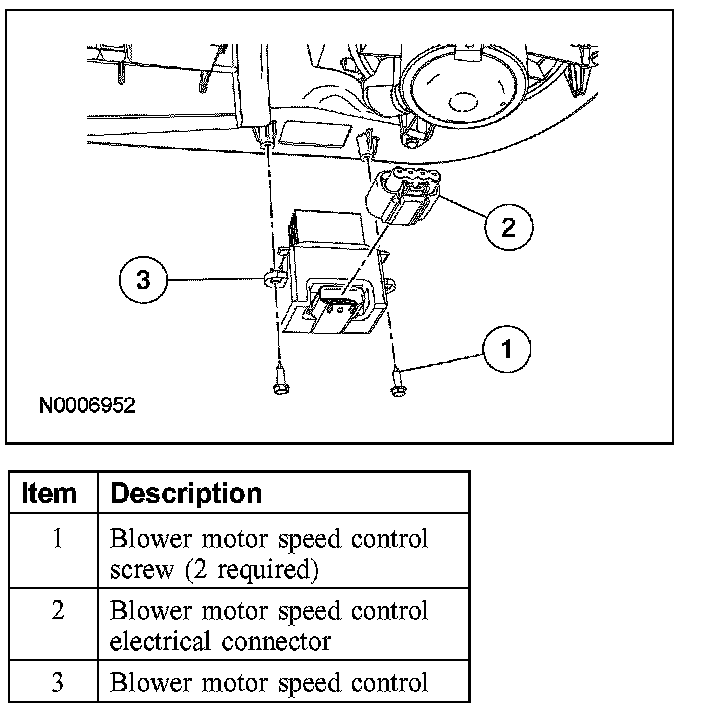 2

3

1

N0006952

| Item | Description |
|---|---|
| 1 | Blower motor speed control screw (2 required) |
| 2 | Blower motor speed control electrical connector |
| 3 | Blower motor speed control |