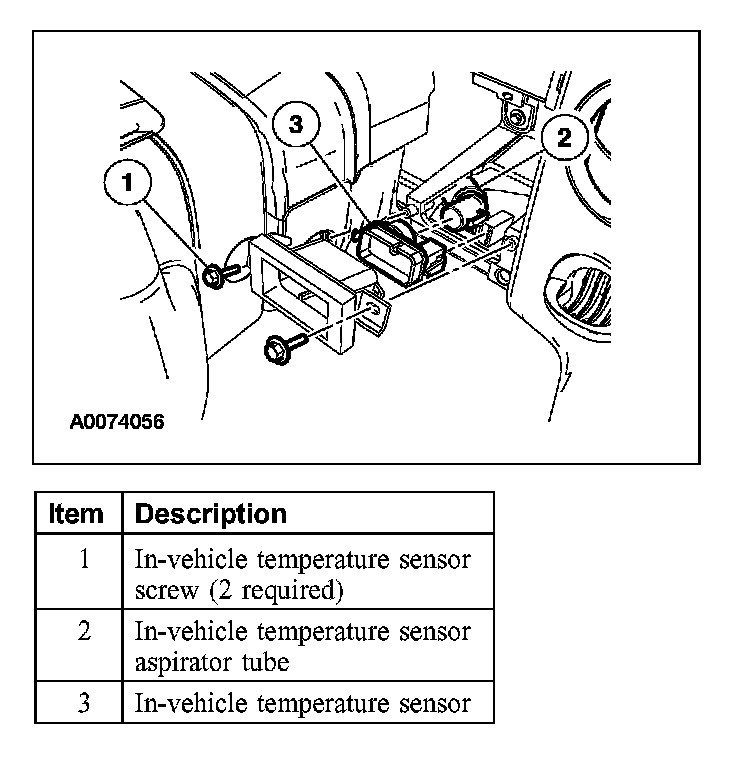 3

2

1

A0074056

| Item | Description |
|---|---|
| 1 | In-vehicle temperature sensor screw (2 required) |
| 2 | In-vehicle temperature sensor aspirator tube |
| 3 | In-vehicle temperature sensor |