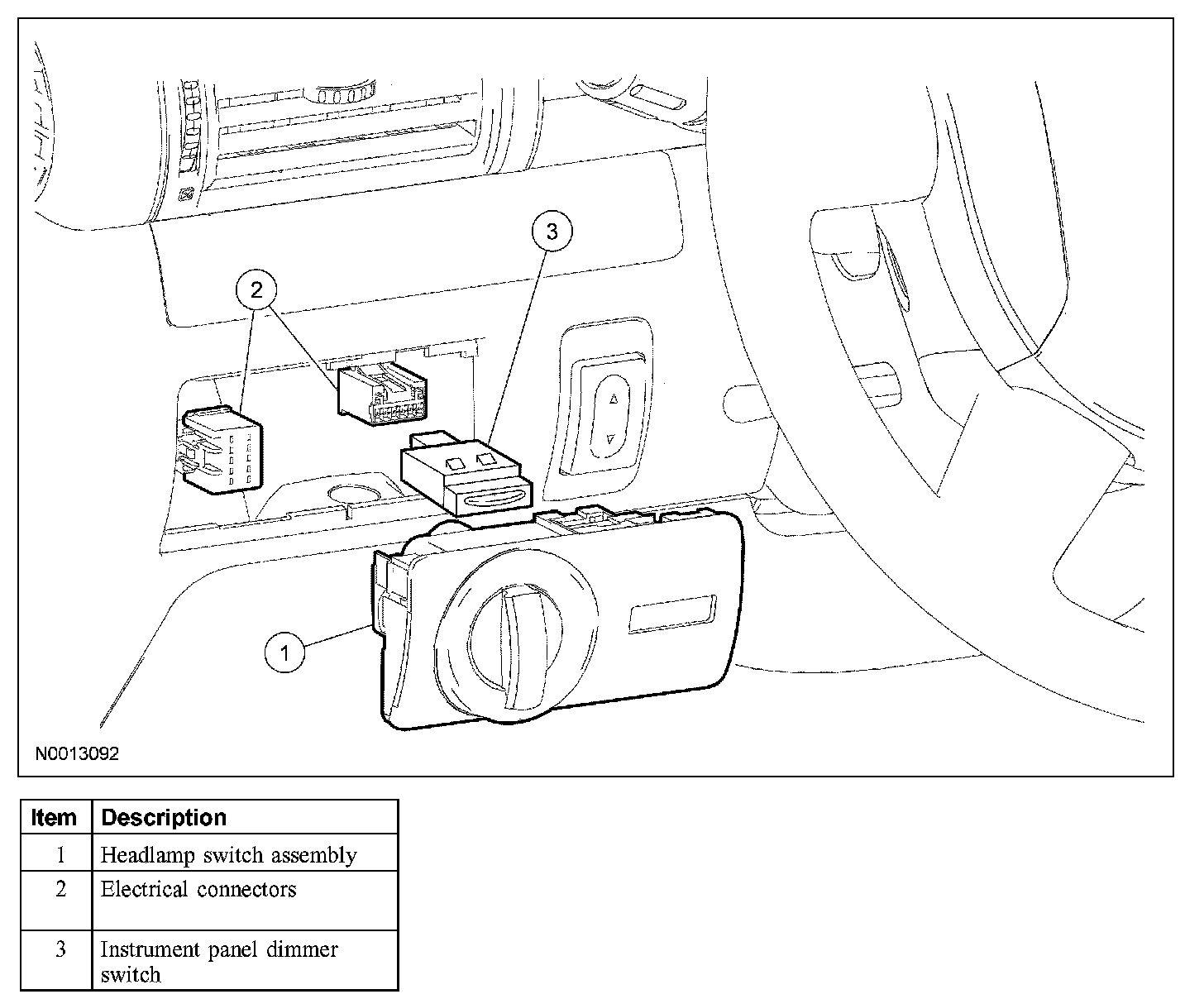 3

2

1

N0013092

| Item | Description |
|---|---|
| 1 | Headlamp switch assembly |
| 2 | Electrical connectors |
| 3 | Instrument panel dimmer switch |