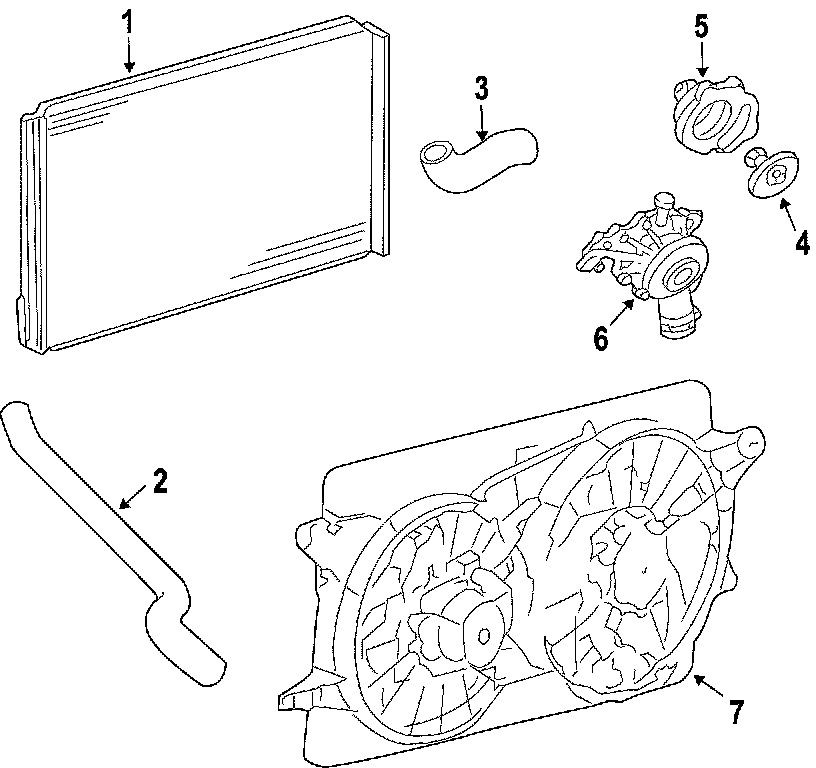 1
3
5
4
6
2
7