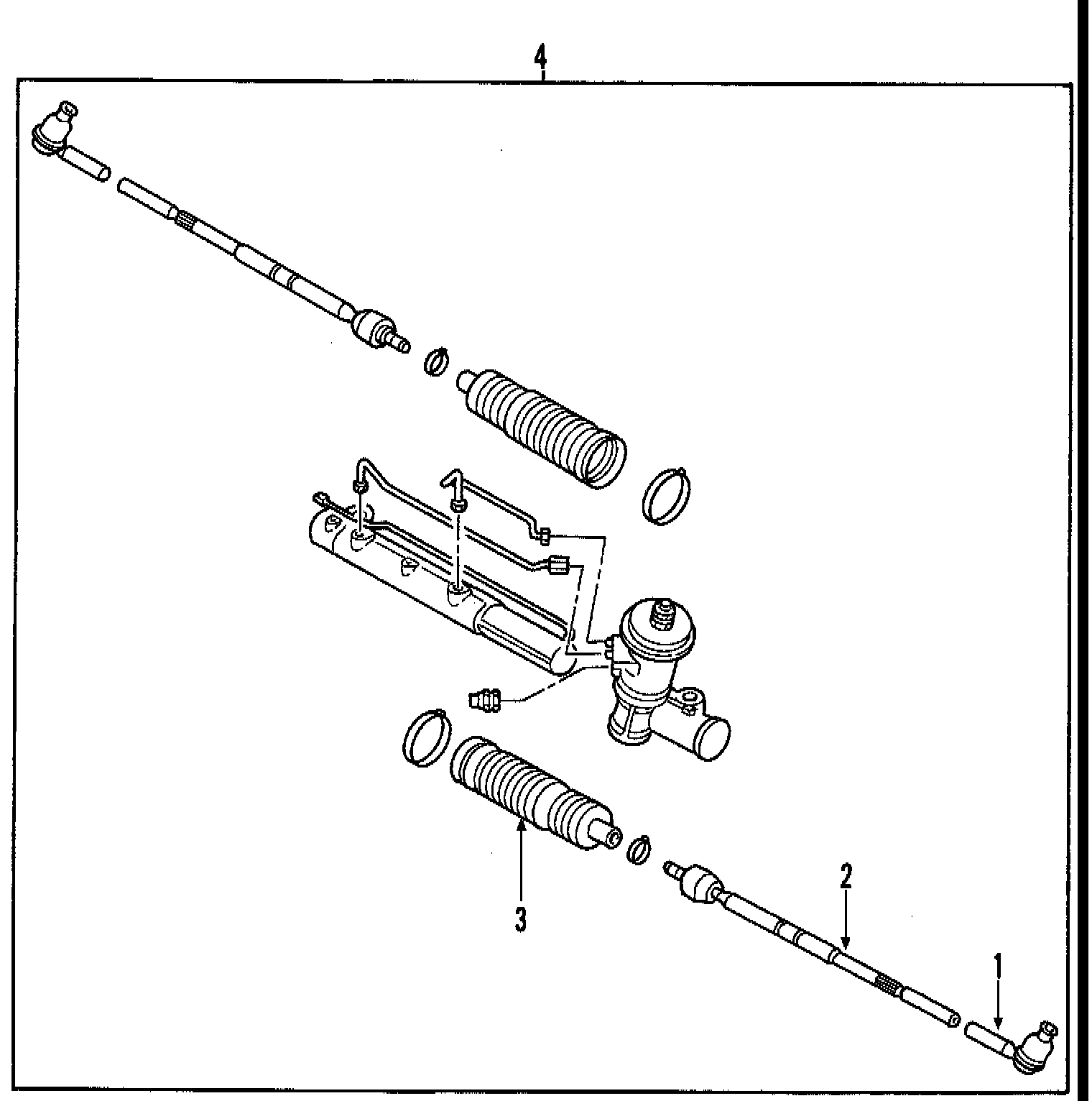 4
3
2
1