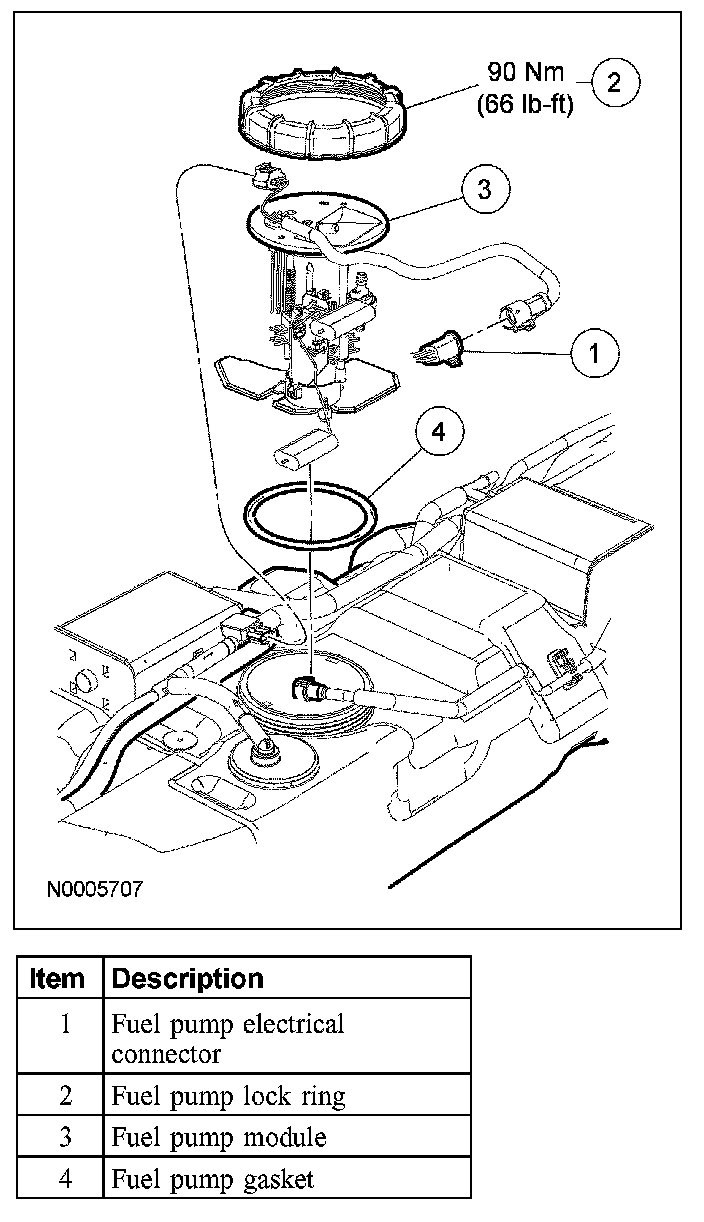 90 Nm
(66 lb-ft)

2

3

1

4

N0005707

| Item | Description |
|---|---|
| 1 | Fuel pump electrical connector |
| 2 | Fuel pump lock ring |
| 3 | Fuel pump module |
| 4 | Fuel pump gasket |